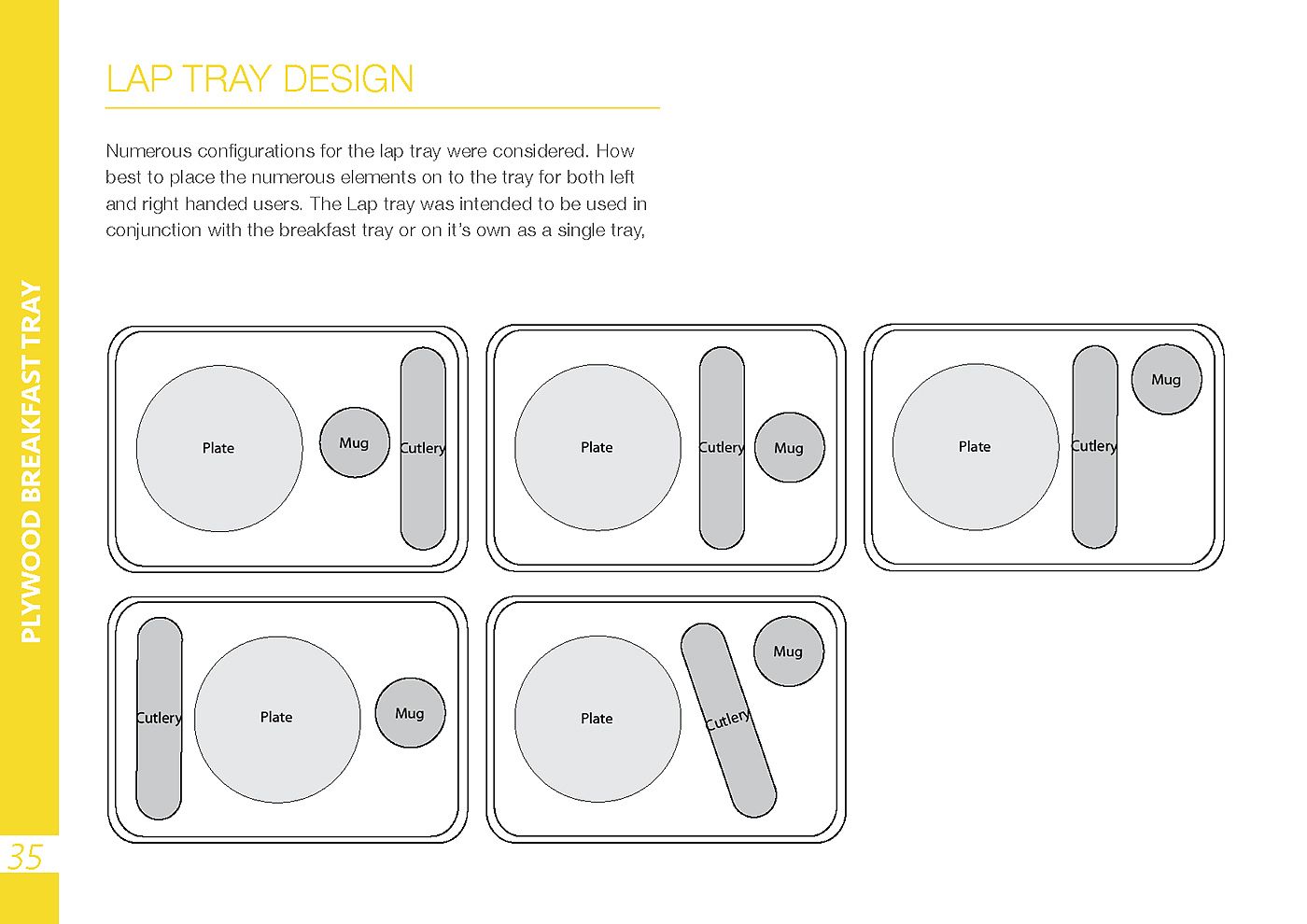 PLYWOOD BREAKFAST TRAY

LAP TRAY DESIGN

Numerous configurations for the lap tray were considered. How best to place the numerous elements on to the tray for both left and right handed users. The Lap tray was intended to be used in conjunction with the breakfast tray or on it's own as a single tray,

Plate
Mug
Cutlery

Plate
Cutlery
Mug

Plate
Cutlery
Mug

Cutlery
Plate
Mug

Plate
Cutlery
Mug

35