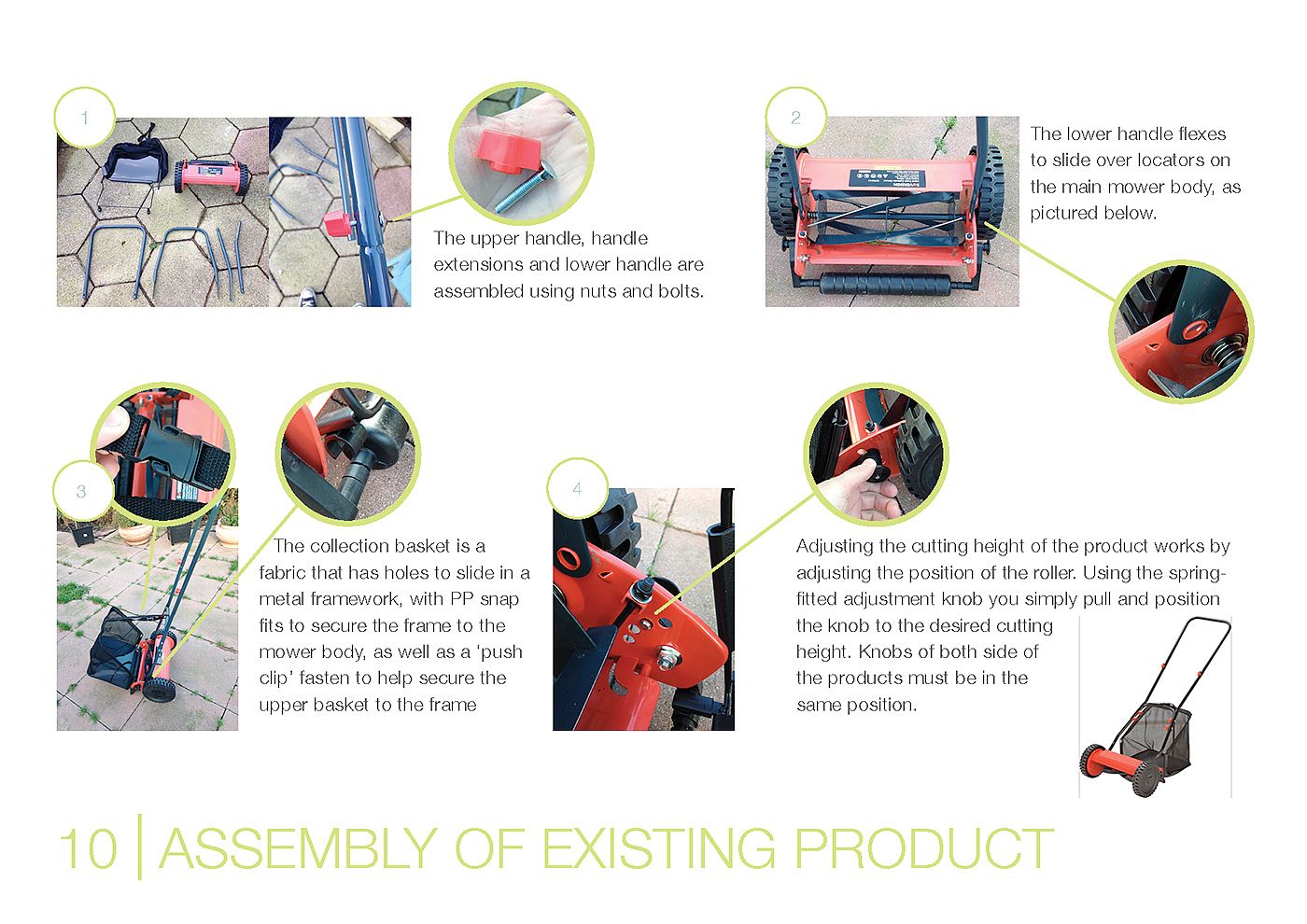 1

The upper handle, handle extensions and lower handle are assembled using nuts and bolts.

2

The lower handle flexes to slide over locators on the main mower body, as pictured below.

3

The collection basket is a fabric that has holes to slide in a metal framework, with PP snap fits to secure the frame to the mower body, as well as a 'push clip' fasten to help secure the upper basket to the frame

4

Adjusting the cutting height of the product works by adjusting the position of the roller. Using the spring-fitted adjustment knob you simply pull and position the knob to the desired cutting height. Knobs of both side of the products must be in the same position.

10 | ASSEMBLY OF EXISTING PRODUCT