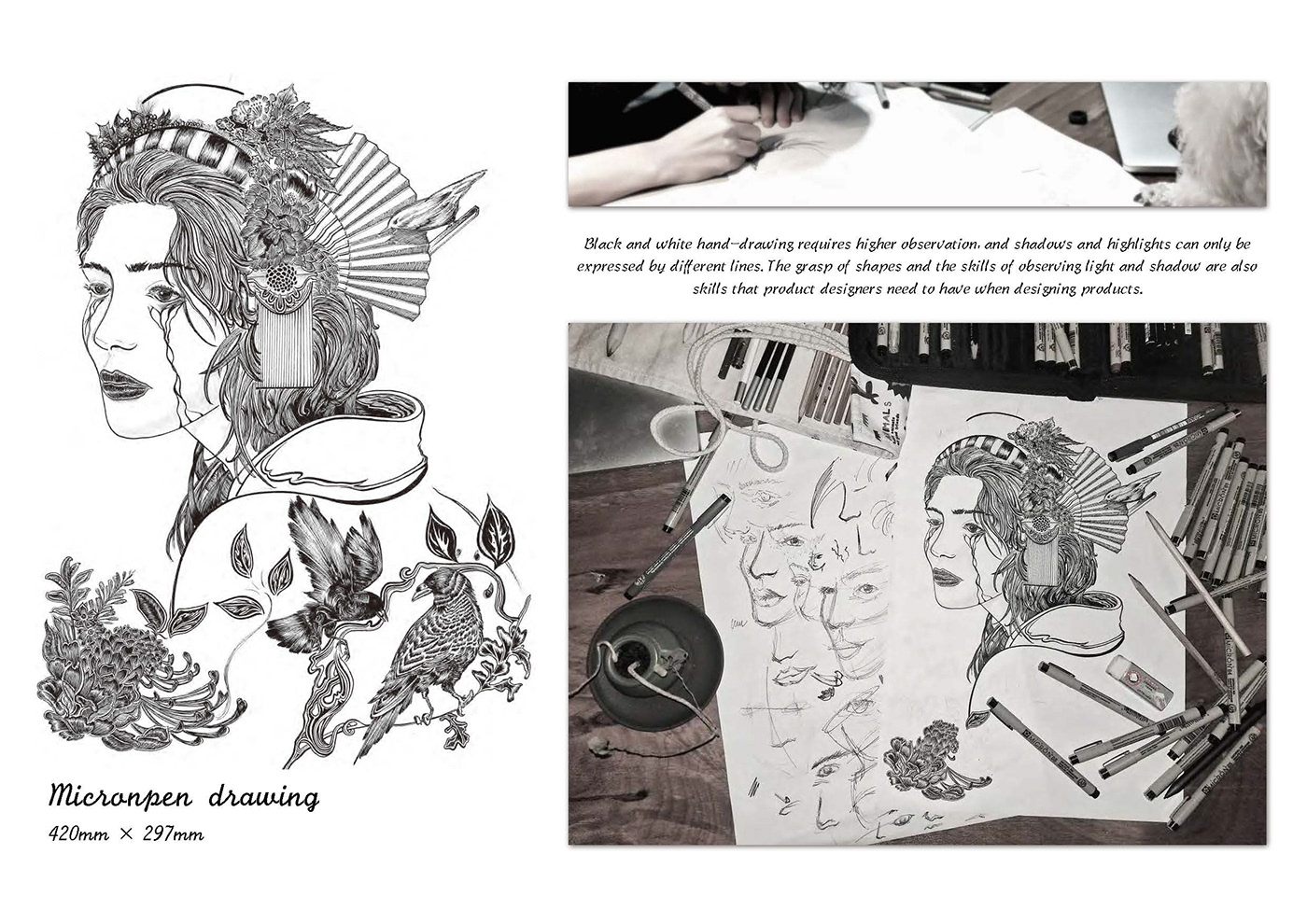 Black and white hand-drawing requires higher observation, and shadows and highlights can only be expressed by different lines. The grasp of shapes and the skills of observing light and shadow are also skills that product designers need to have when designing products.

Micronpen drawing
420mm × 297mm