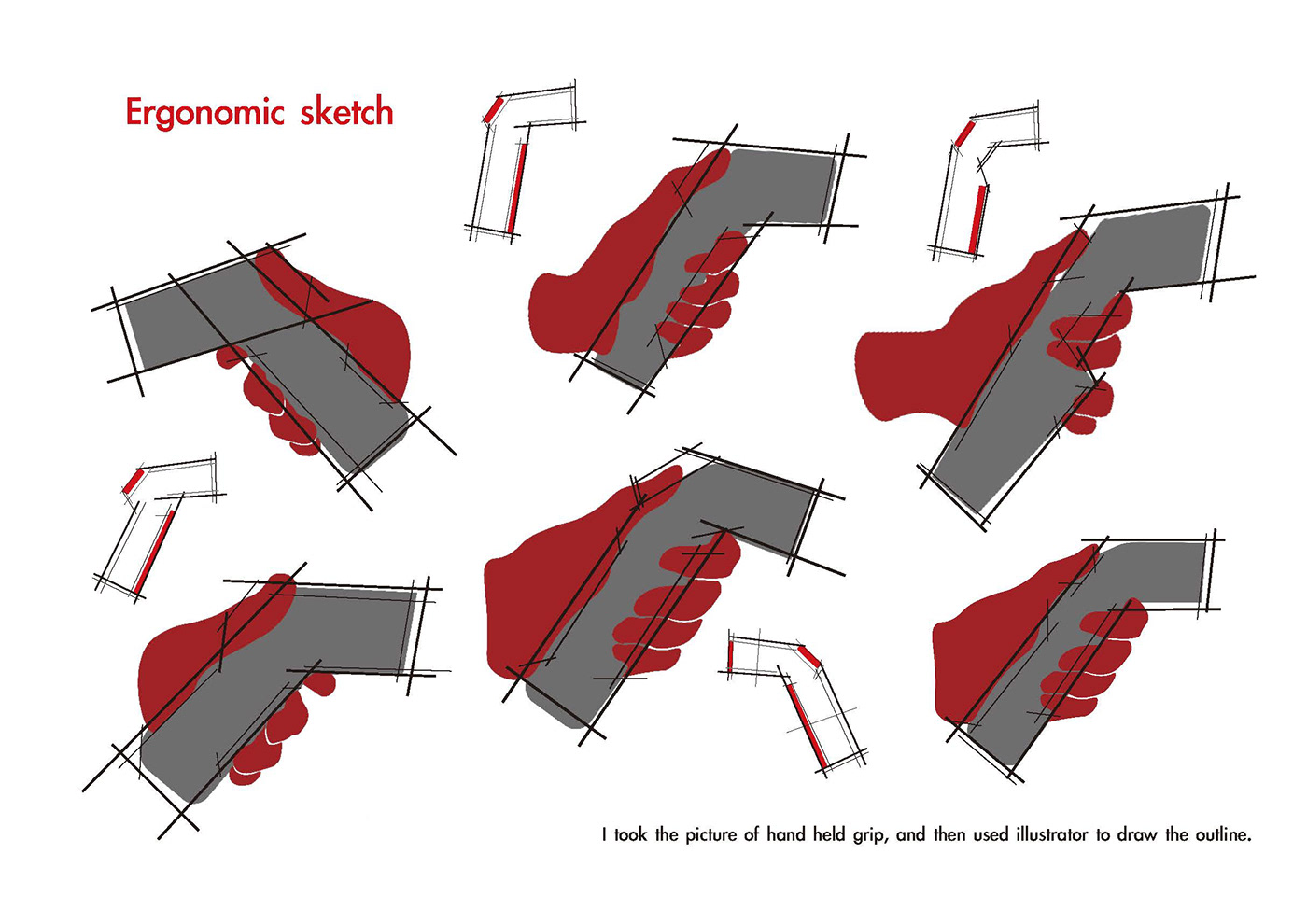 Ergonomic sketch

I took the picture of hand held grip, and then used illustrator to draw the outline.