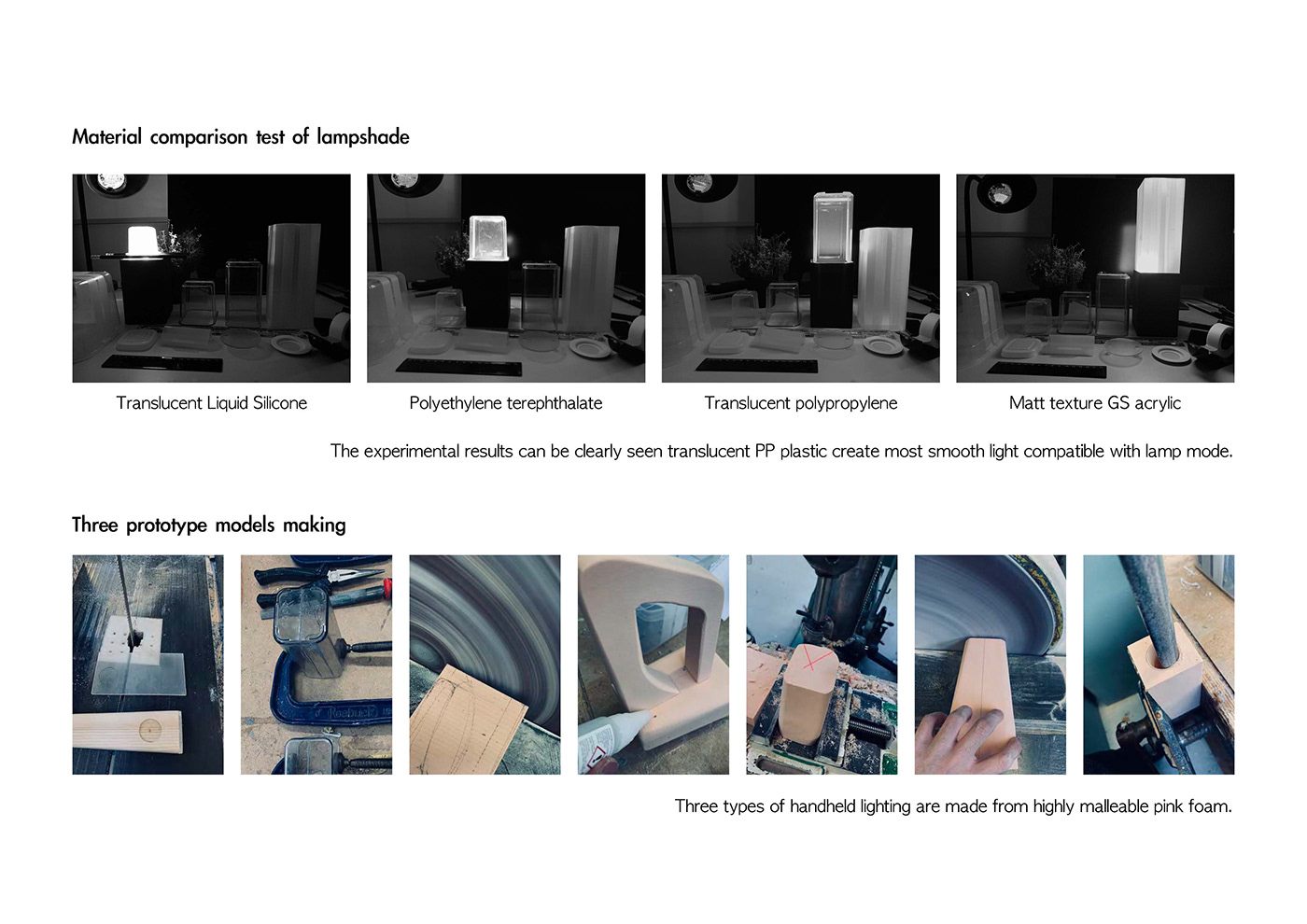 Material comparison test of lampshade

Translucent Liquid Silicone

Polyethylene terephthalate

Translucent polypropylene

Matt texture GS acrylic

The experimental results can be clearly seen translucent PP plastic create most smooth light compatible with lamp mode.

Three prototype models making

Roebuck

Three types of handheld lighting are made from highly malleable pink foam.