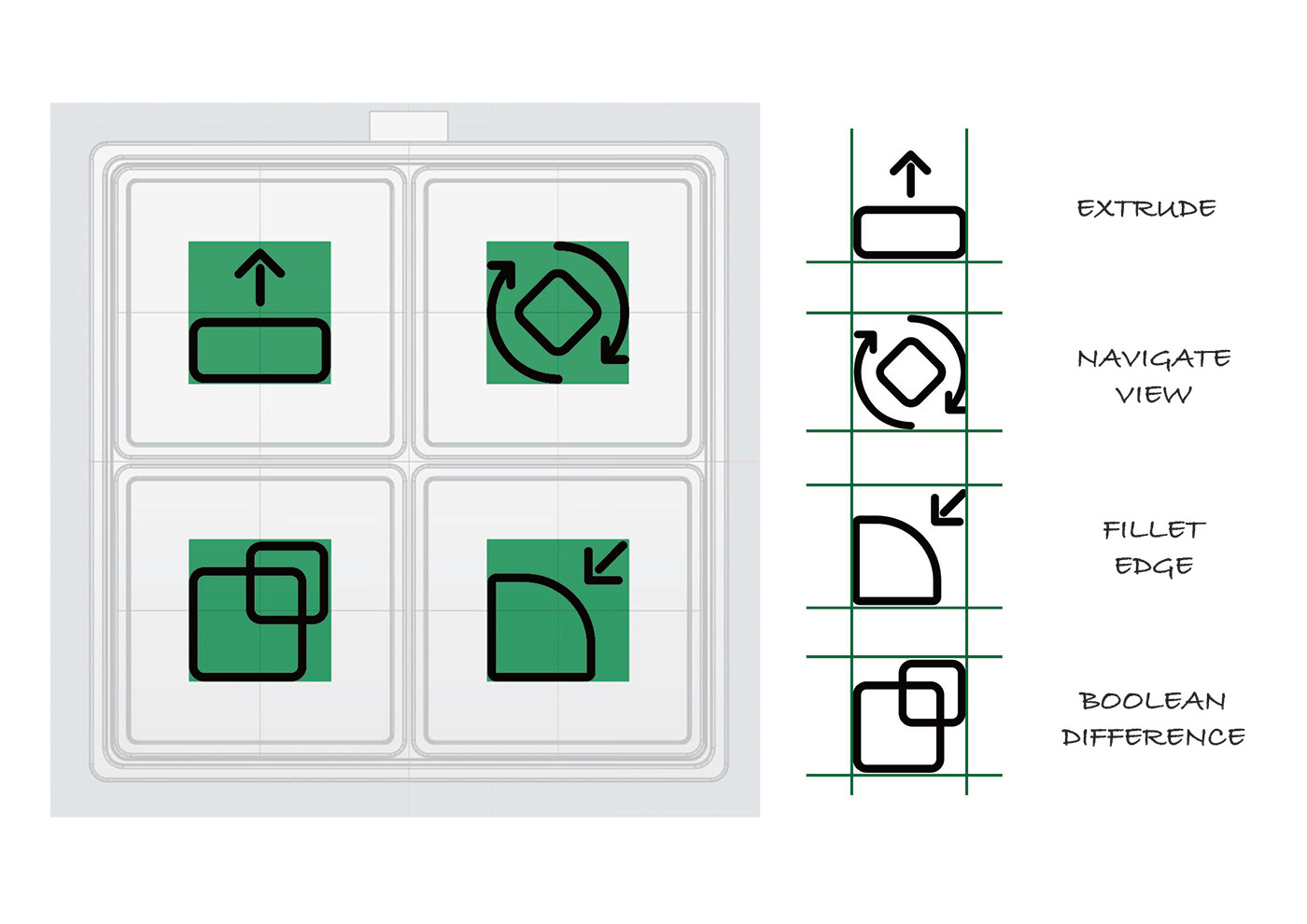 EXTRUDE

NAVIGATE VIEW

FILLET EDGE

BOOLEAN DIFFERENCE