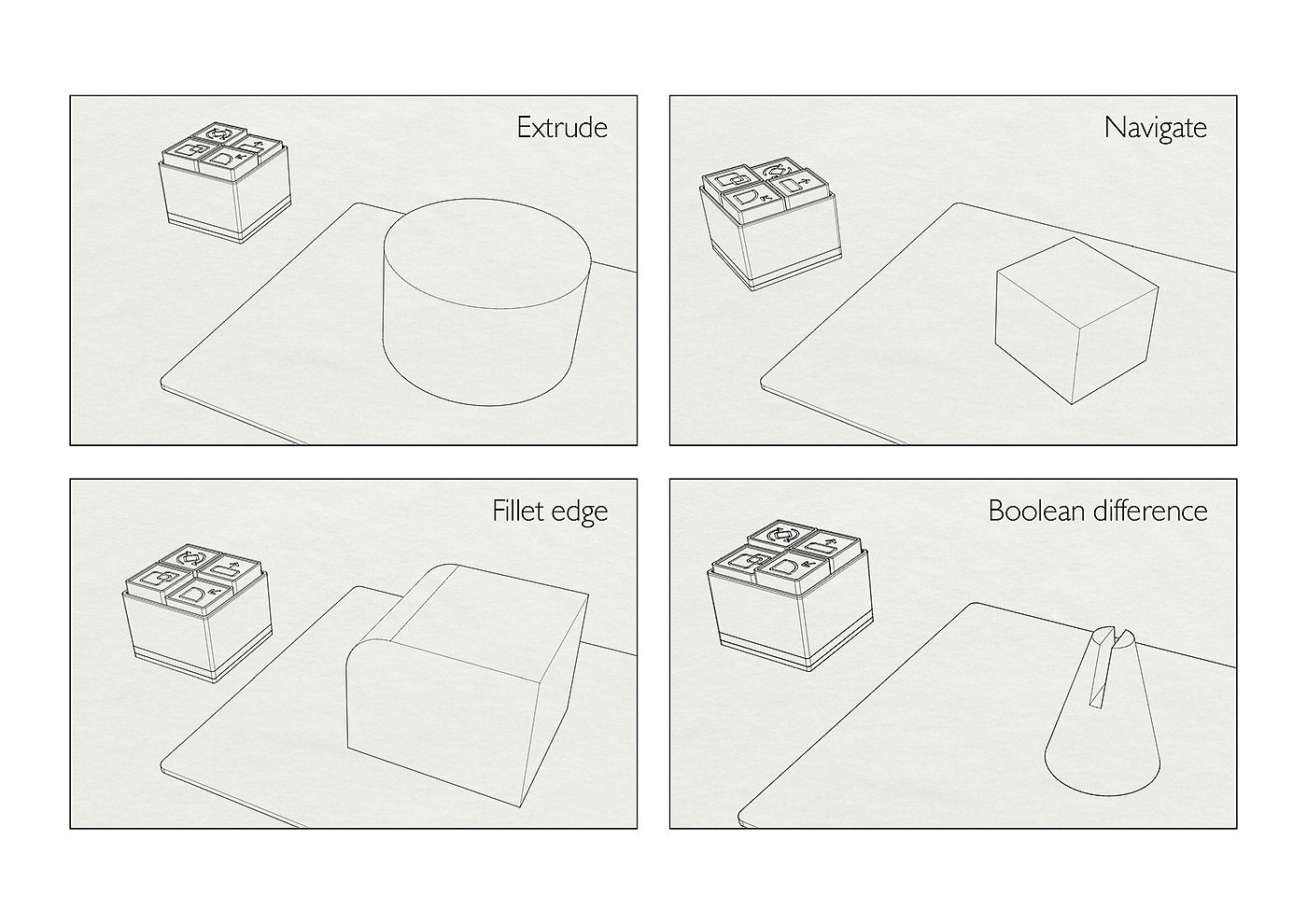 Extrude

Navigate

Fillet edge

Boolean difference