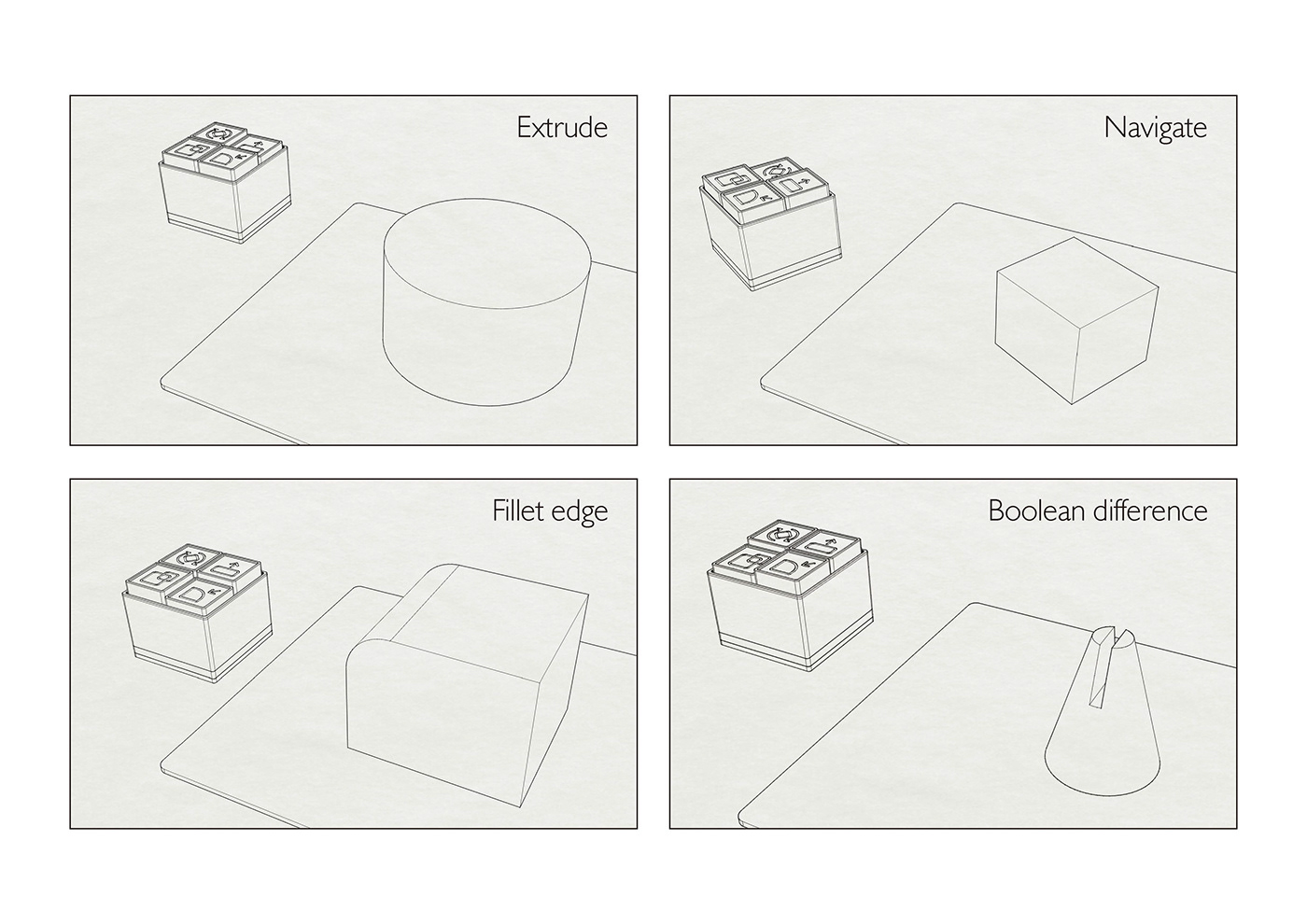 Extrude

Navigate

Fillet edge

Boolean difference