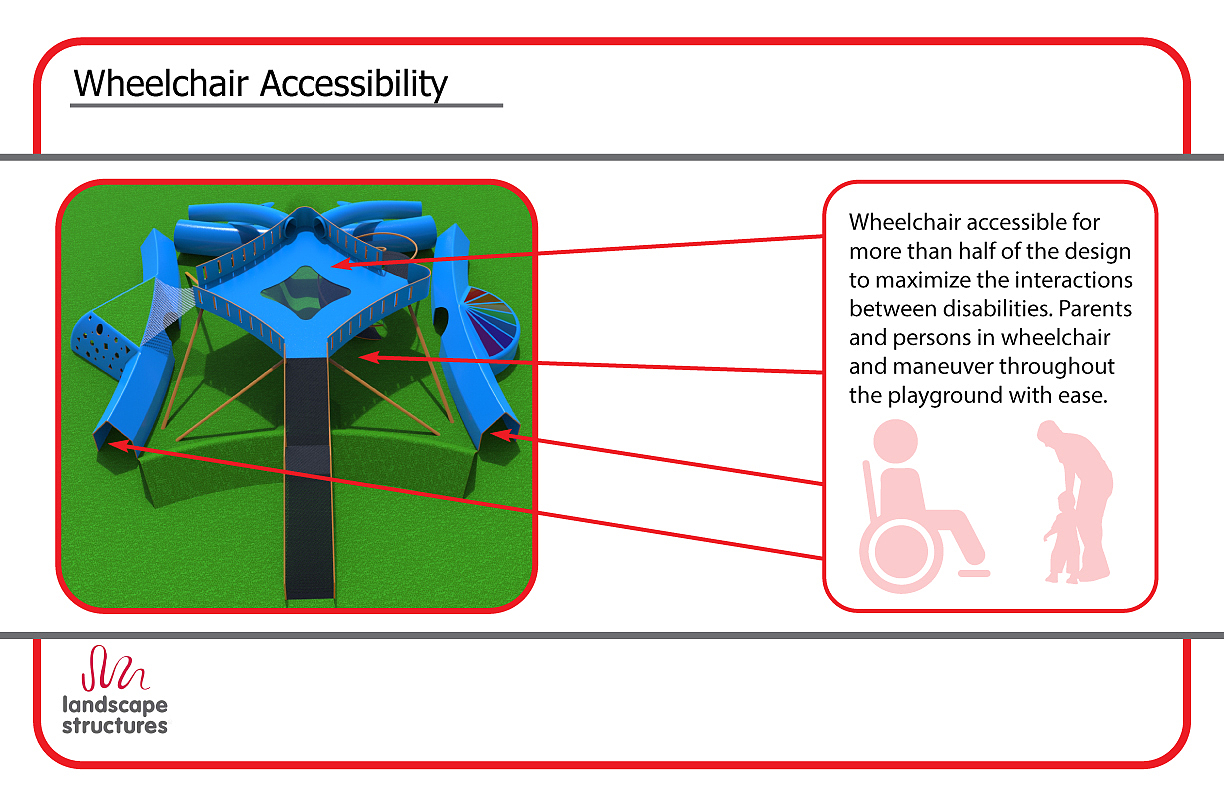 Wheelchair Accessibility

Wheelchair accessible for more than half of the design to maximize the interactions between disabilities. Parents and persons in wheelchair and maneuver throughout the playground with ease.

landscape structures