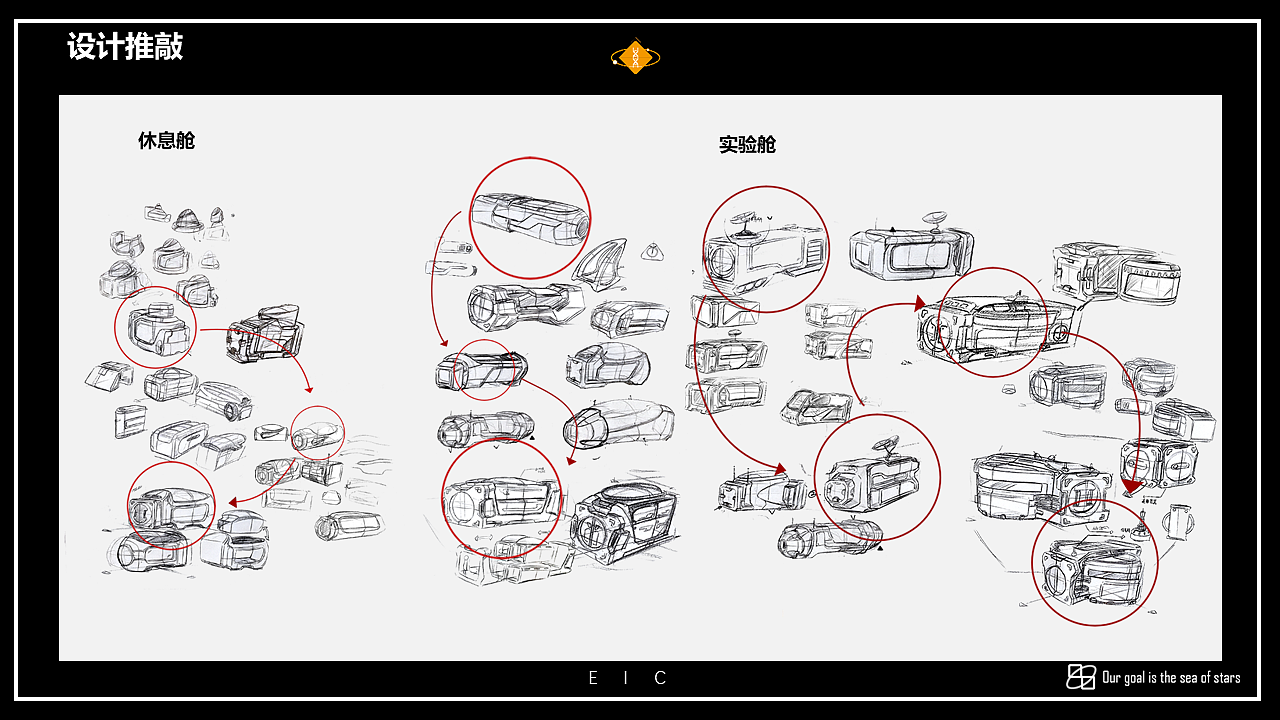 设计推敲

休息舱

实验舱

E I C

Our goal is the sea of stars