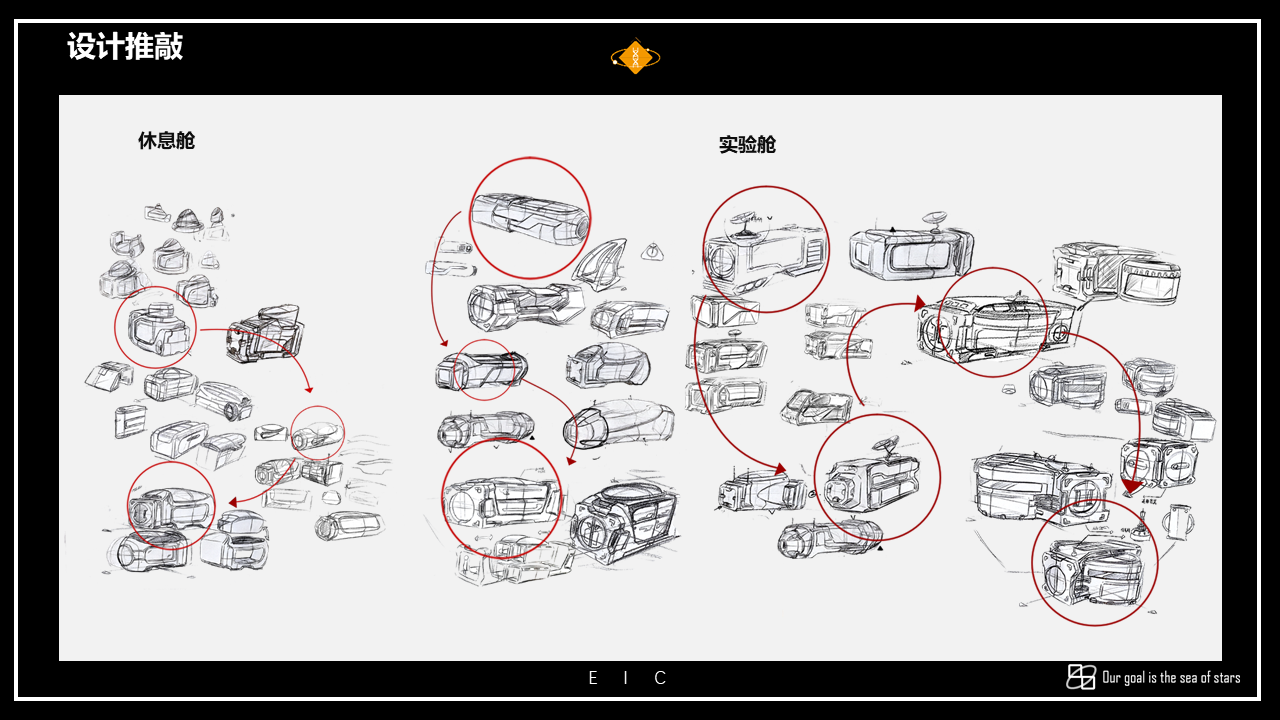 设计推敲

休息舱

实验舱

E I C

Our goal is the sea of stars