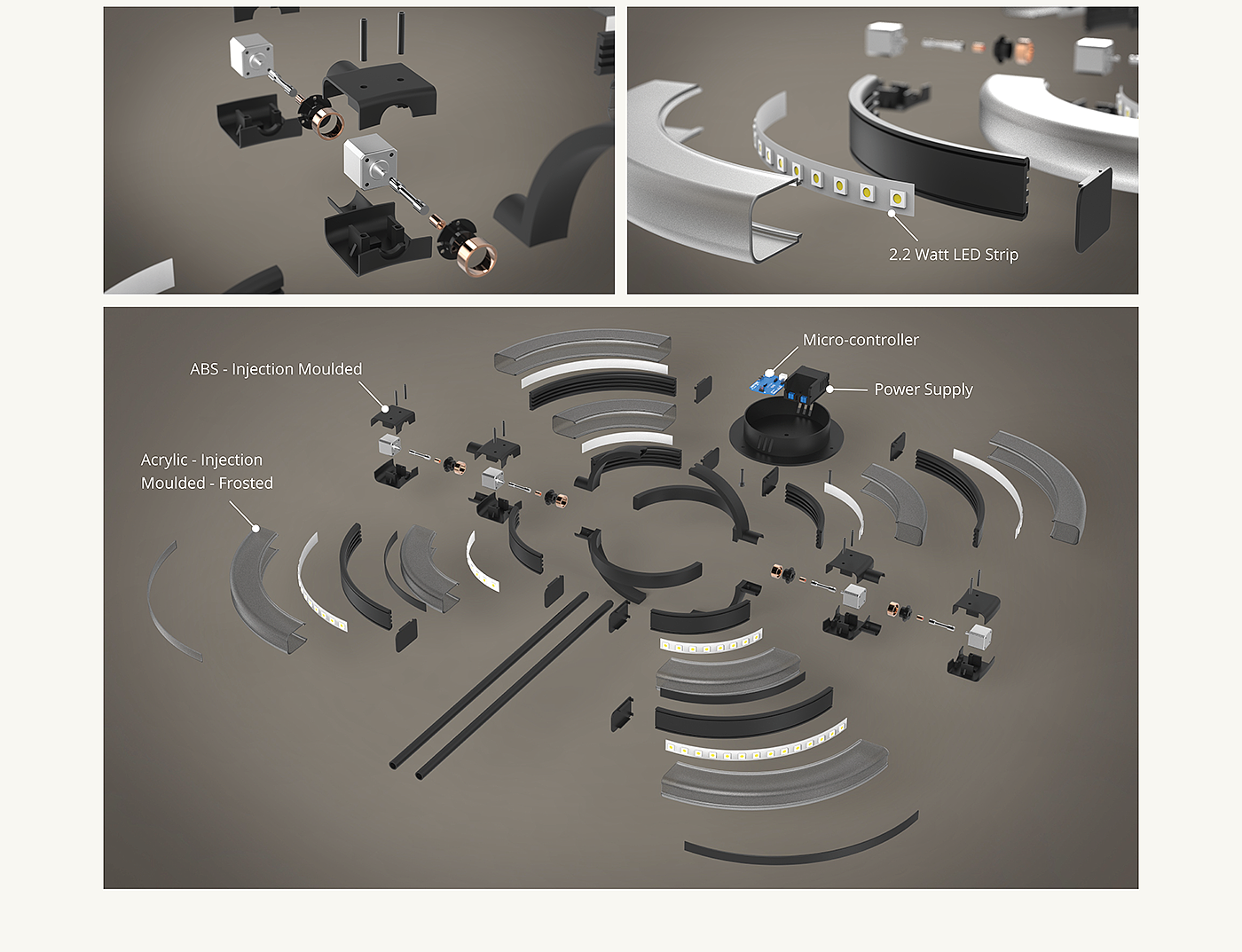 2.2 Watt LED Strip

Micro-controller

ABS - Injection Moulded

Power Supply

Acrylic - Injection Moulded - Frosted