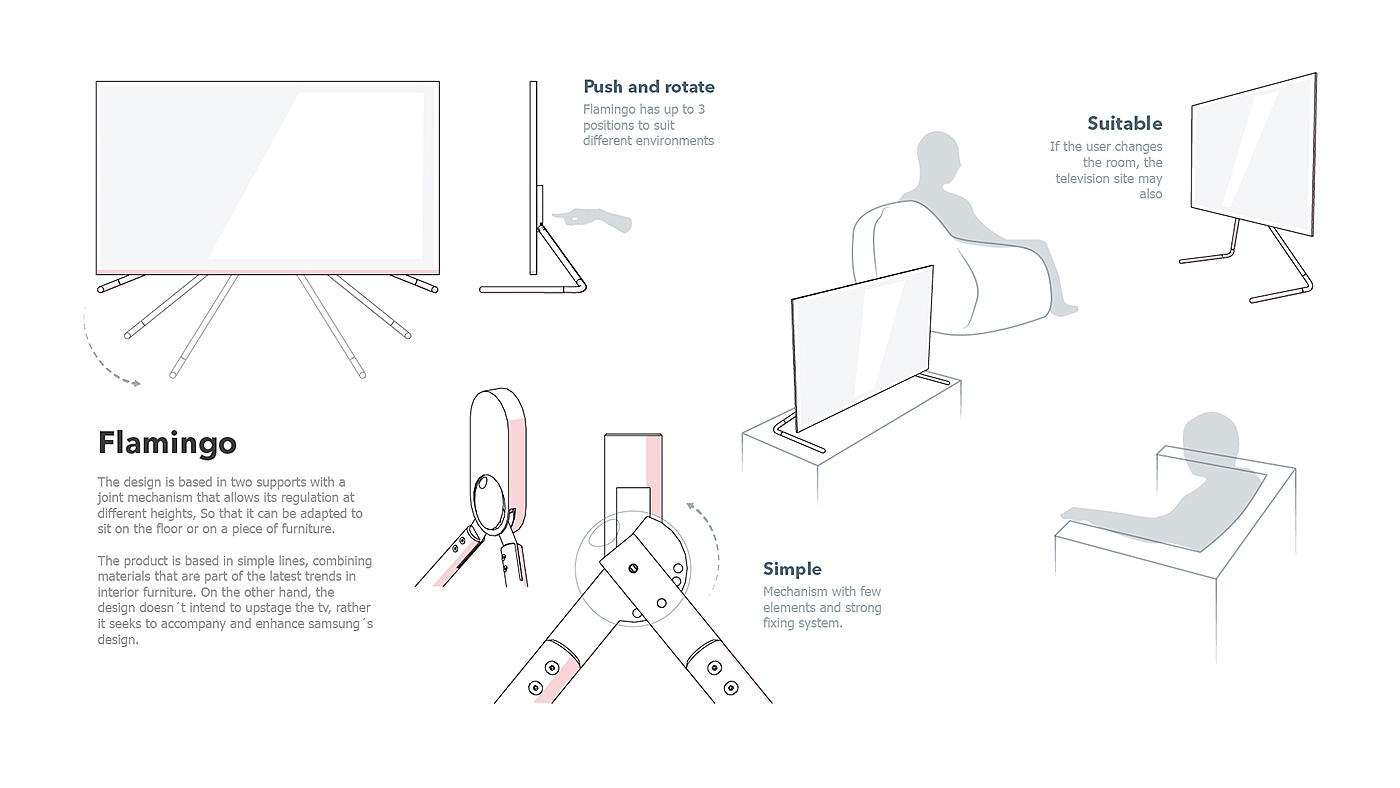 Push and rotate
Flamingo has up to 3 positions to suit different environments

Suitable
If the user changes the room, the television site may also

Flamingo

The design is based in two supports with a joint mechanism that allows its regulation at different heights, So that it can be adapted to sit on the floor or on a piece of furniture.

The product is based in simple lines, combining materials that are part of the latest trends in interior furniture. On the other hand, the design doesn´t intend to upstage the tv, rather it seeks to accompany and enhance samsung´s design.

Simple
Mechanism with few elements and strong fixing system.