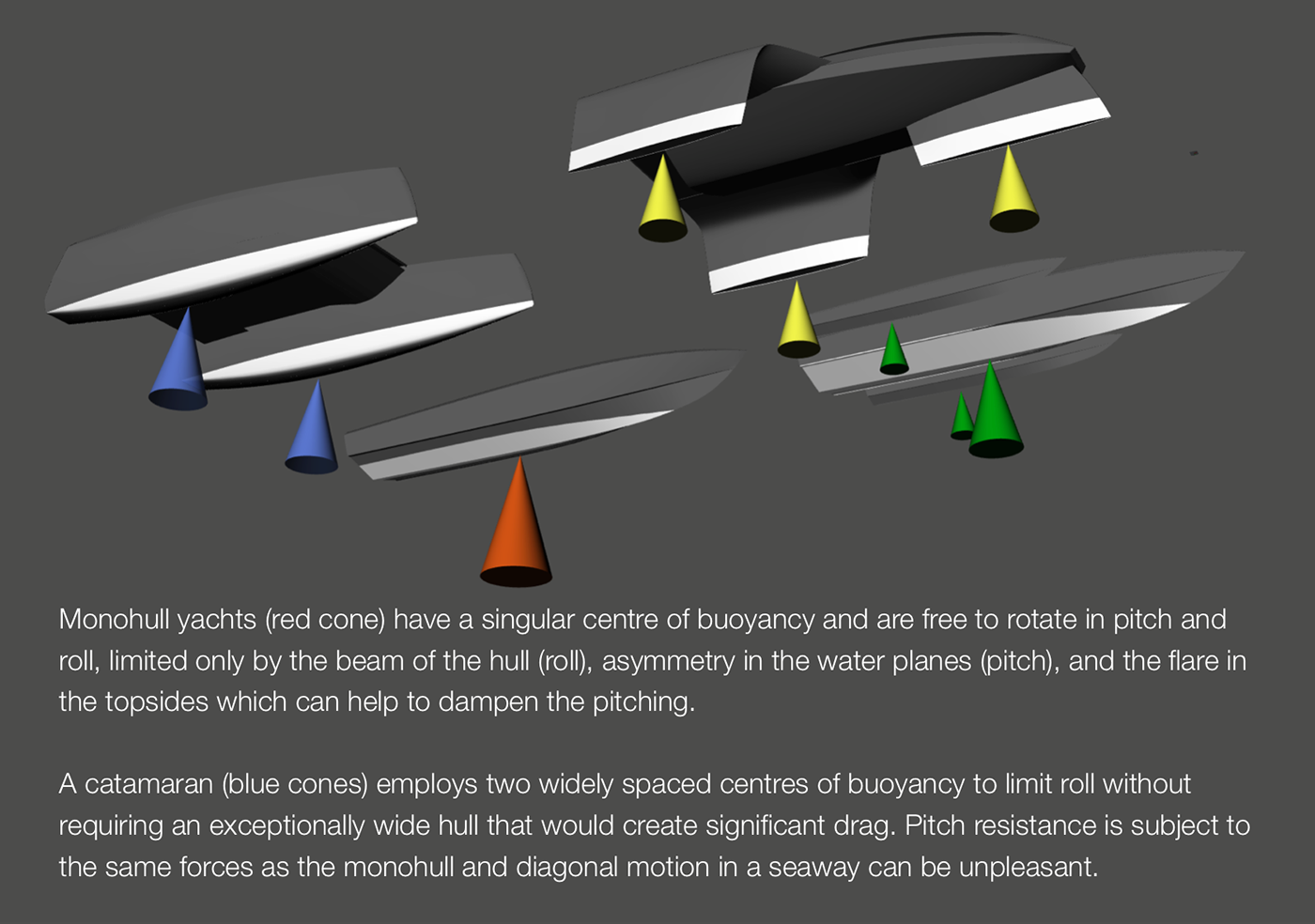 Monohull yachts (red cone) have a singular centre of buoyancy and are free to rotate in pitch and roll, limited only by the beam of the hull (roll), asymmetry in the water planes (pitch), and the flare in the topsides which can help to dampen the pitching.

A catamaran (blue cones) employs two widely spaced centres of buoyancy to limit roll without requiring an exceptionally wide hull that would create significant drag. Pitch resistance is subject to the same forces as the monohull and diagonal motion in a seaway can be unpleasant.