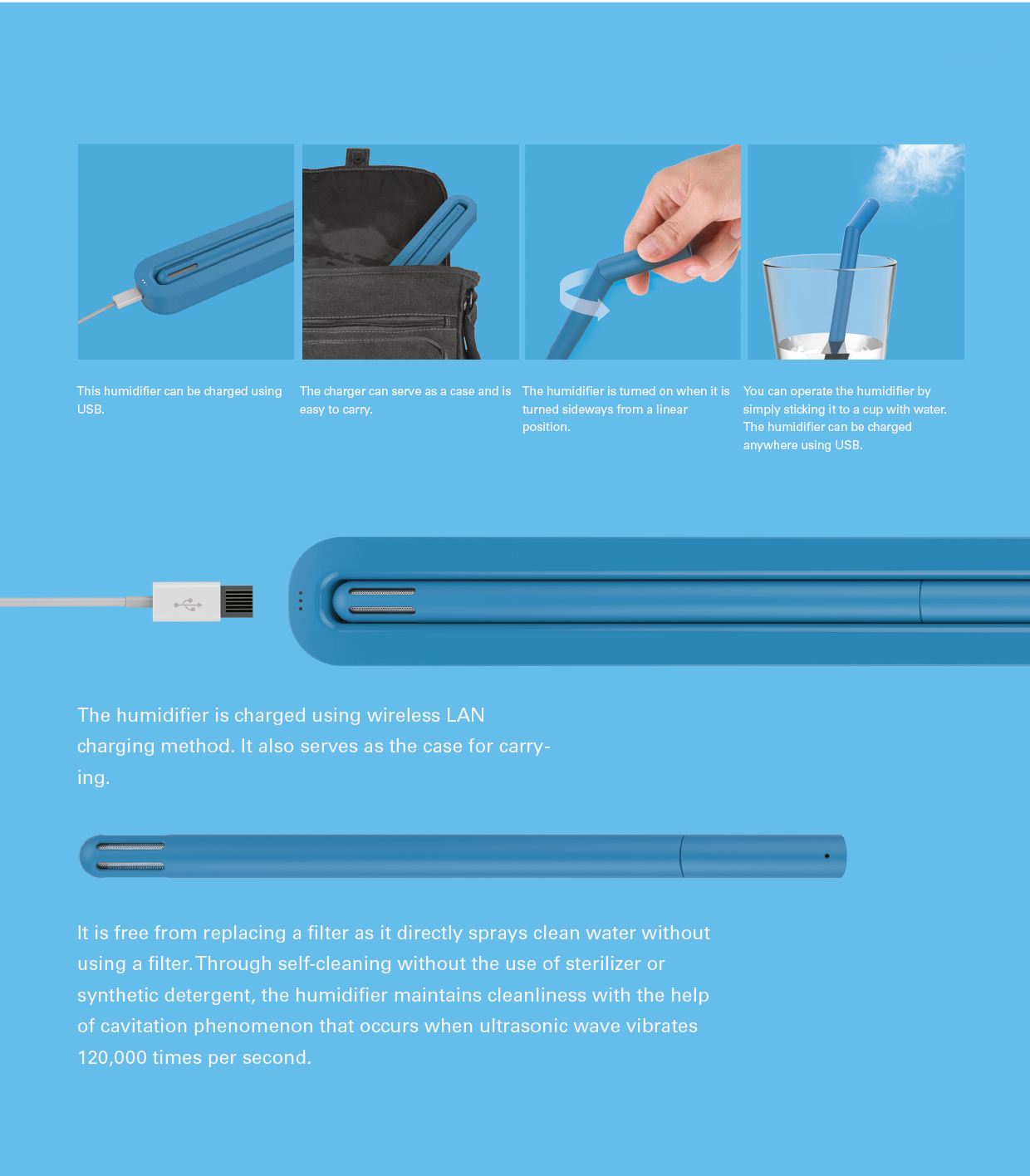 This humidifier can be charged using USB.

The charger can serve as a case and is easy to carry.

The humidifier is turned on when it is turned sideways from a linear position.

You can operate the humidifier by simply sticking it to a cup with water. The humidifier can be charged anywhere using USB.

The humidifier is charged using wireless LAN charging method. It also serves as the case for carrying.

It is free from replacing a filter as it directly sprays clean water without using a filter. Through self-cleaning without the use of sterilizer or synthetic detergent, the humidifier maintains cleanliness with the help of cavitation phenomenon that occurs when ultrasonic wave vibrates 120,000 times per second.