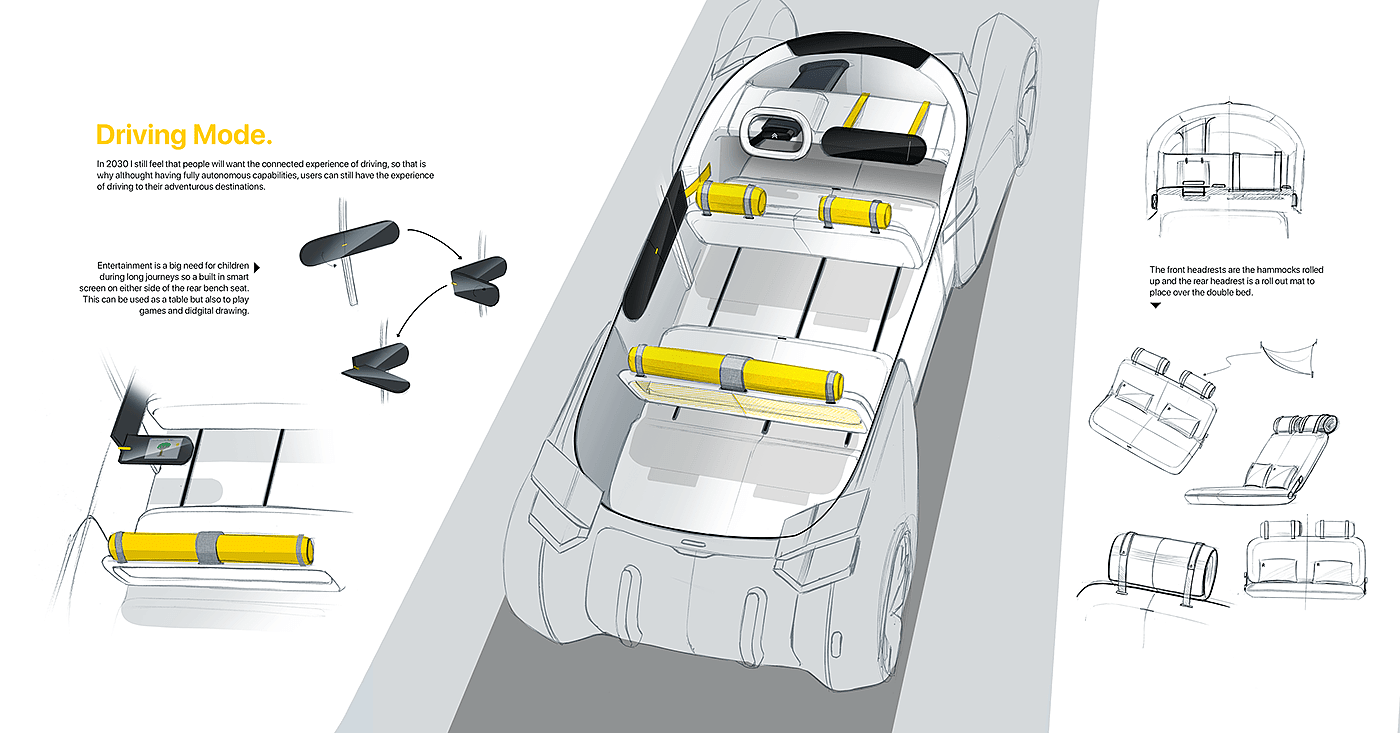 Driving Mode.

In 2030 I still feel that people will want the connected experience of driving, so that is why althought having fully autonomous capabilities, users can still have the experience of driving to their adventurous destinations.

Entertainment is a big need for children during long journeys so a built in smart screen on either side of the rear bench seat. This can be used as a table but also to play games and didgital drawing.

The front headrests are the hammocks rolled up and the rear headrest is a roll out mat to place over the double bed.