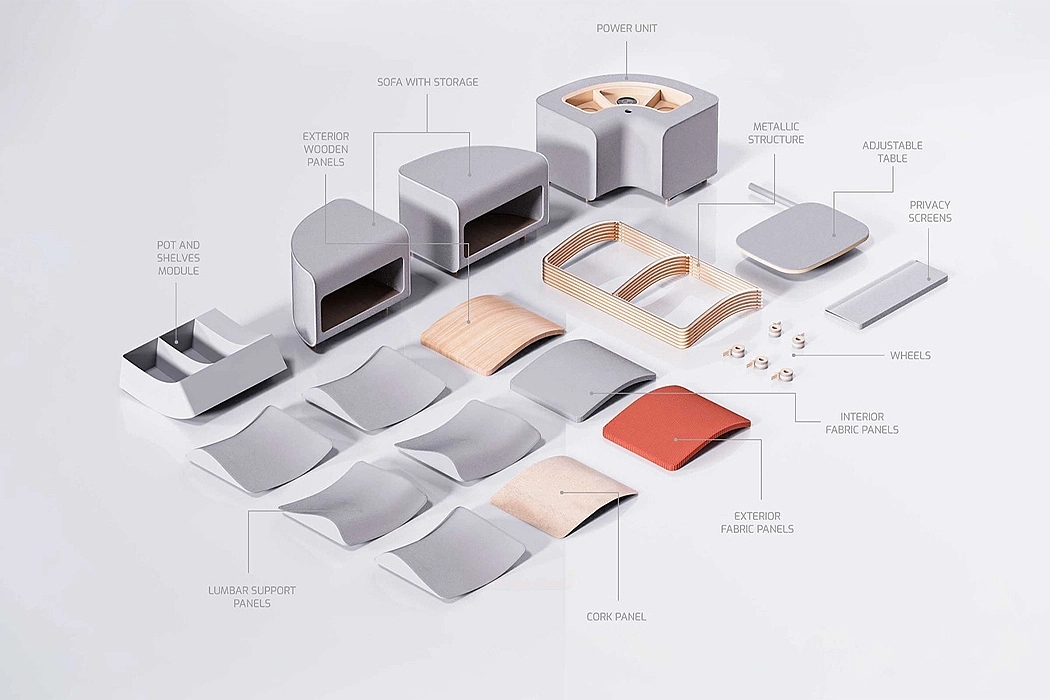 POWER UNIT

SOFA WITH STORAGE

EXTERIOR WOODEN PANELS

METALLIC STRUCTURE

ADJUSTABLE TABLE

PRIVACY SCREENS

POT AND SHELVES MODULE

WHEELS

INTERIOR FABRIC PANELS

EXTERIOR FABRIC PANELS

LUMBAR SUPPORT PANELS

CORK PANEL