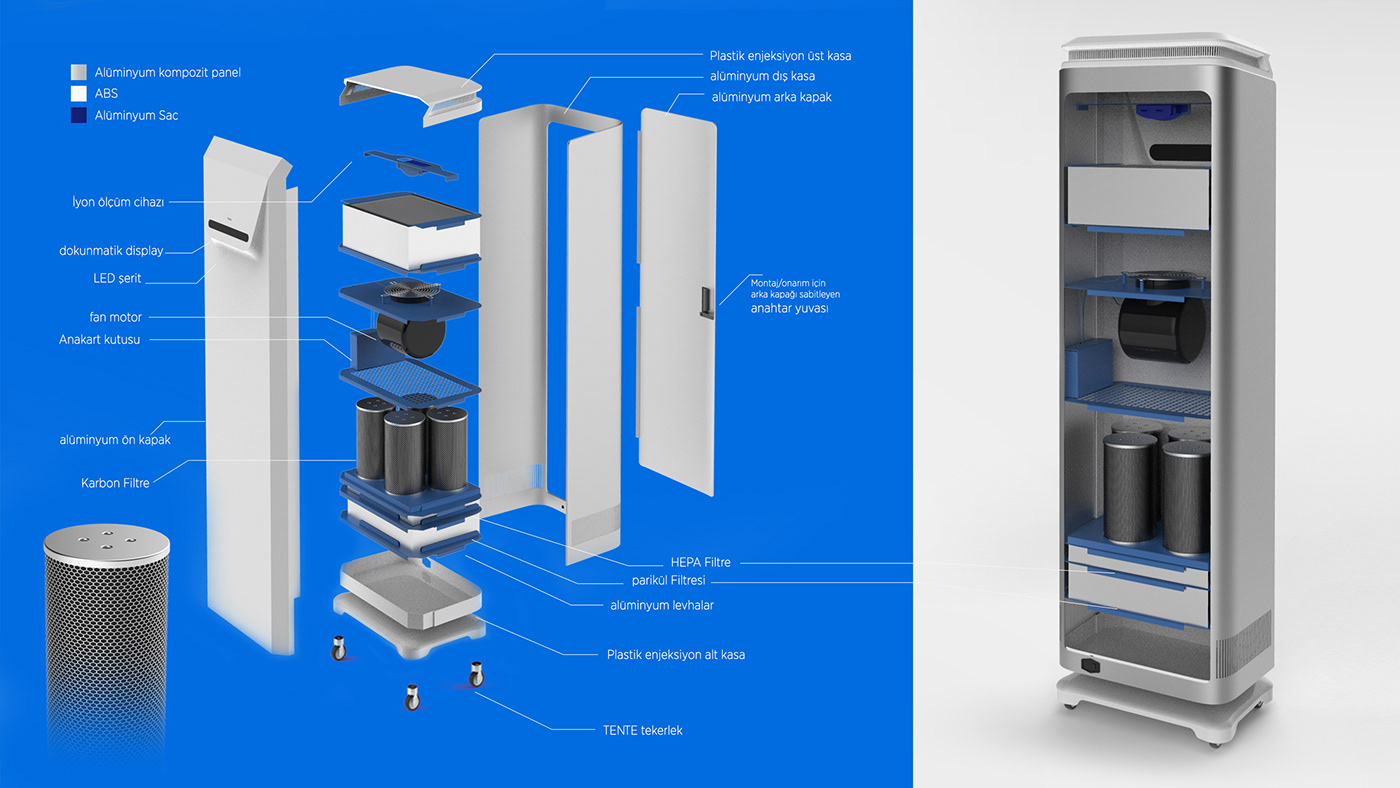 Alüminyum kompozit panel
ABS
Alüminyum Sac

İyon ölçüm cihazı
dokunmatik display
LED şerit
fan motor
Anakart kutusu
alüminyum ön kapak
Karbon Filtre

Plastik enjeksiyon üst kasa
alüminyum dış kasa
alüminyum arka kapak
Montaj/onarım için arka kapağı sabitleyen anahtar yuvası
HEPA Filtre
parikül Filtresi
alüminyum levhalar
Plastik enjeksiyon alt kasa
TENTE tekerlek