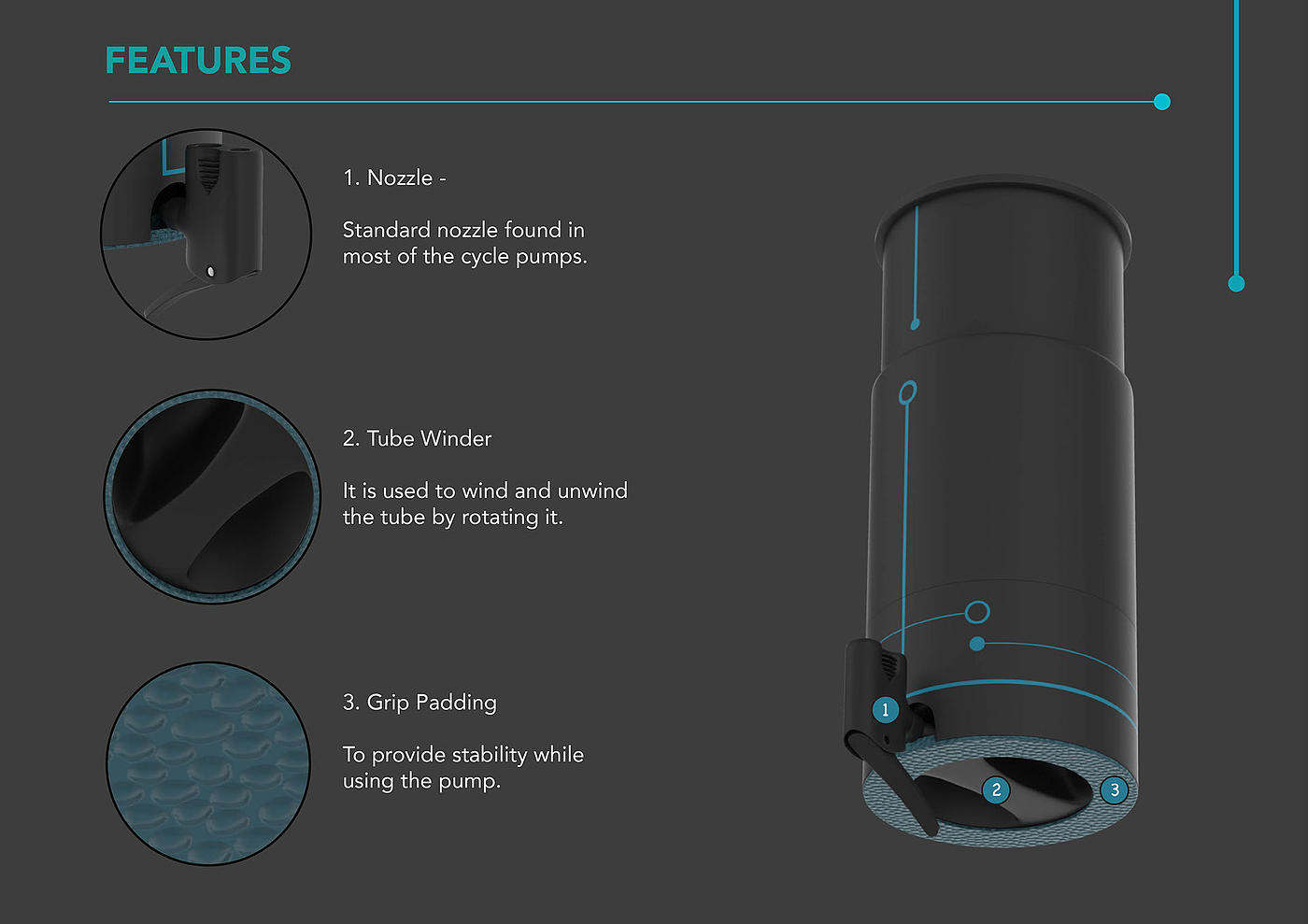 FEATURES

1. Nozzle -

Standard nozzle found in most of the cycle pumps.

2. Tube Winder

It is used to wind and unwind the tube by rotating it.

3. Grip Padding

To provide stability while using the pump.

1

2

3