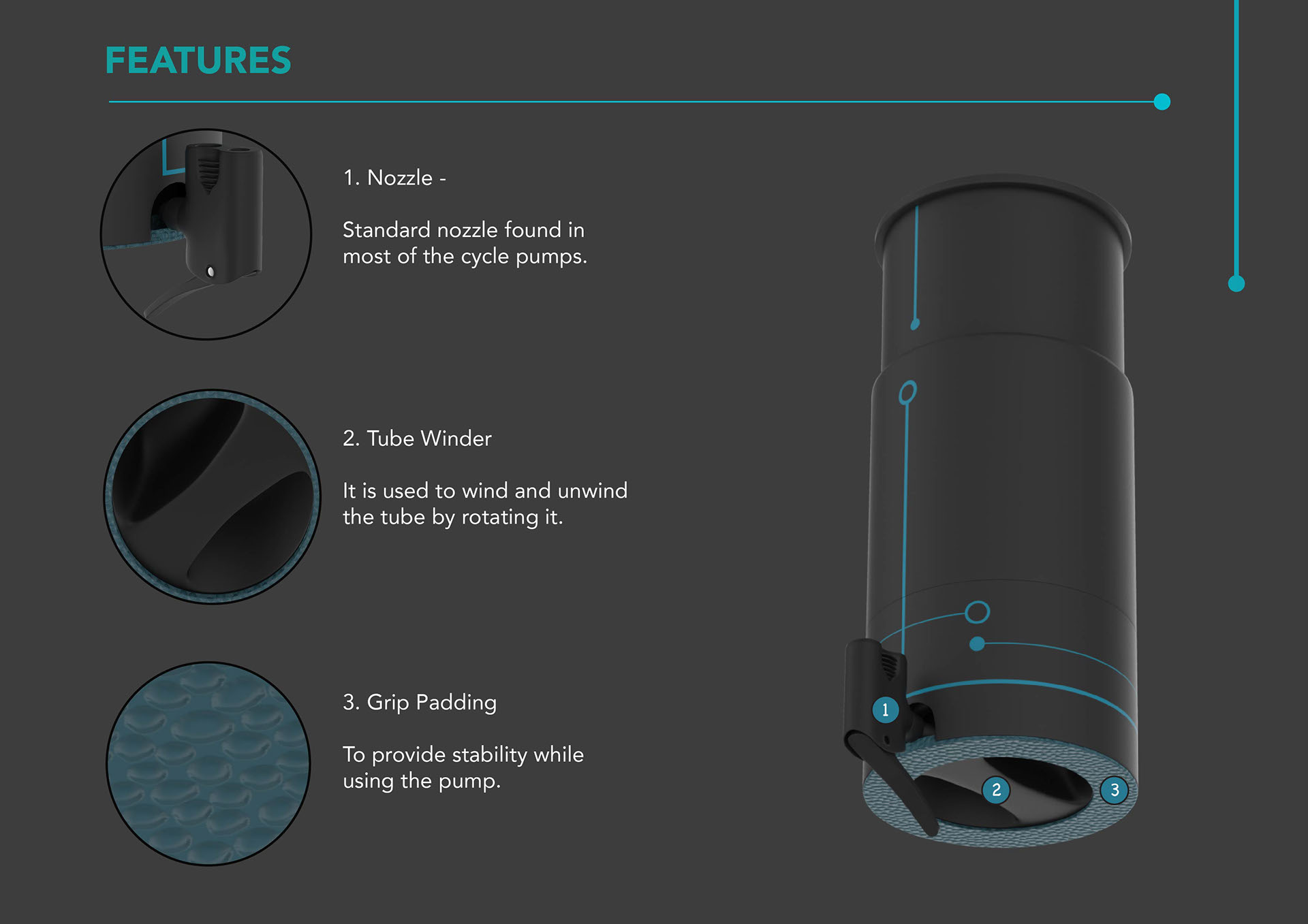 FEATURES

1. Nozzle -

Standard nozzle found in most of the cycle pumps.

2. Tube Winder

It is used to wind and unwind the tube by rotating it.

3. Grip Padding

To provide stability while using the pump.

1

2

3