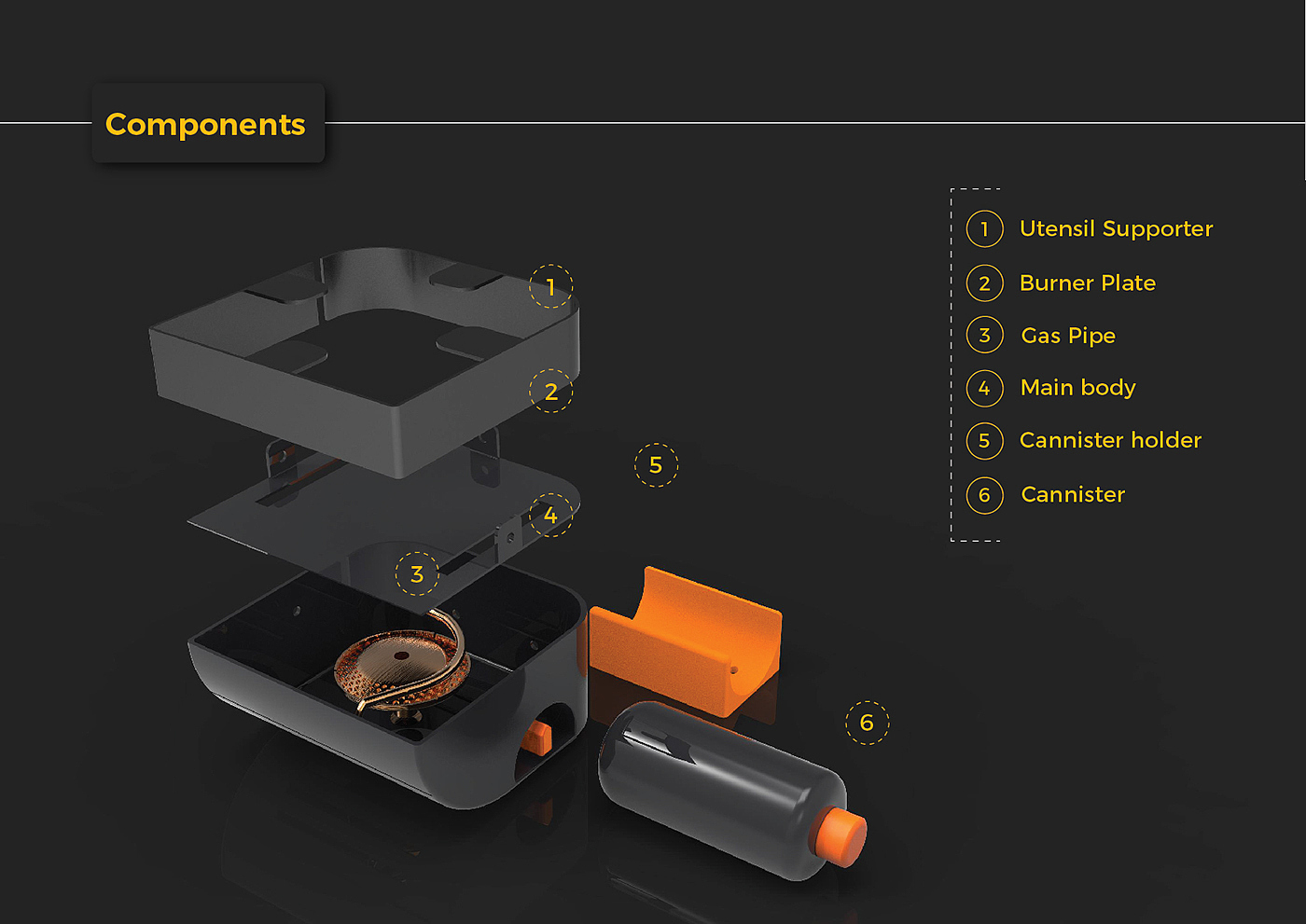 Components

1
2
5
4
3
6

1 Utensil Supporter
2 Burner Plate
3 Gas Pipe
4 Main body
5 Cannister holder
6 Cannister