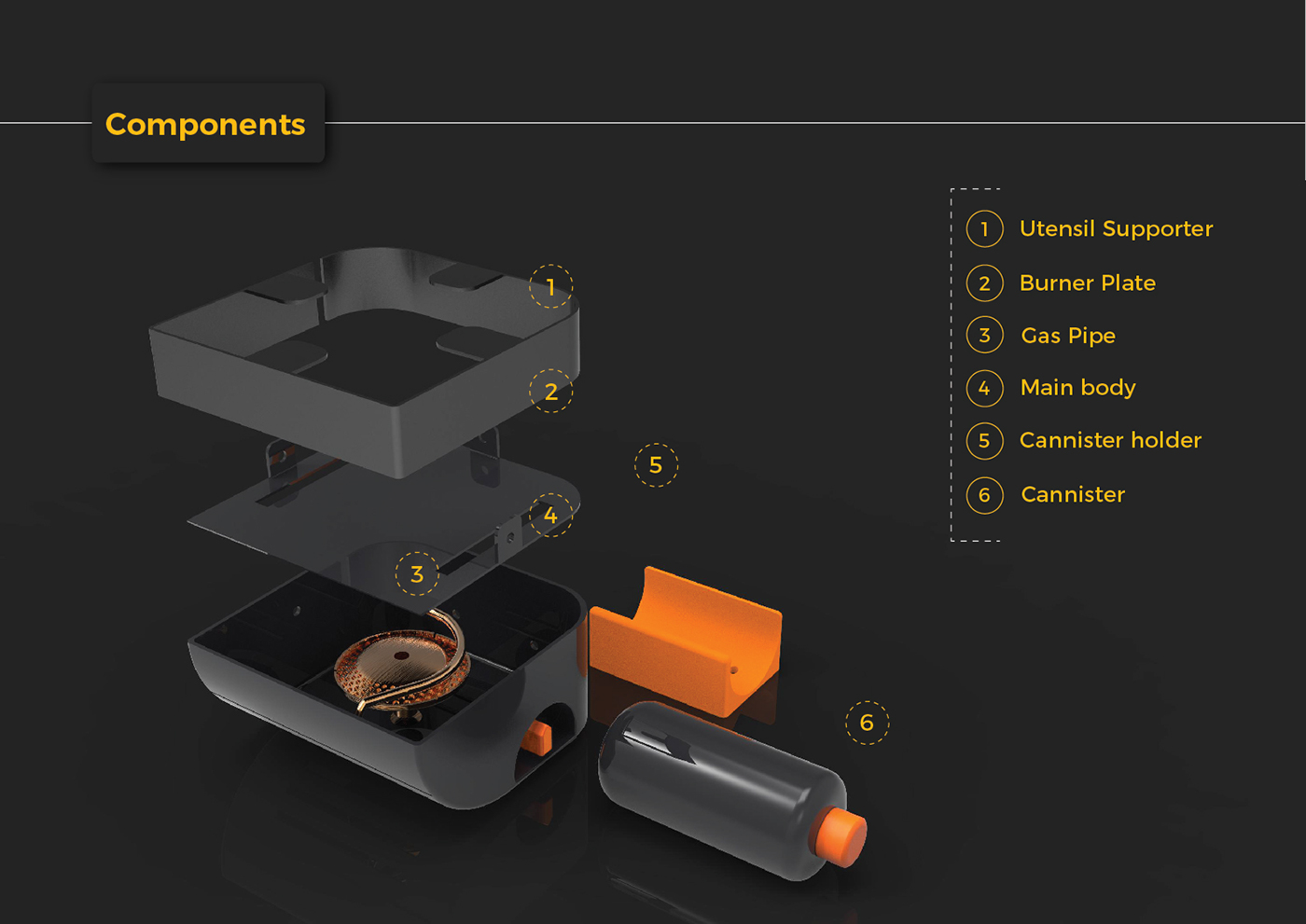 Components

1

2

5

4

3

6

1 Utensil Supporter

2 Burner Plate

3 Gas Pipe

4 Main body

5 Cannister holder

6 Cannister