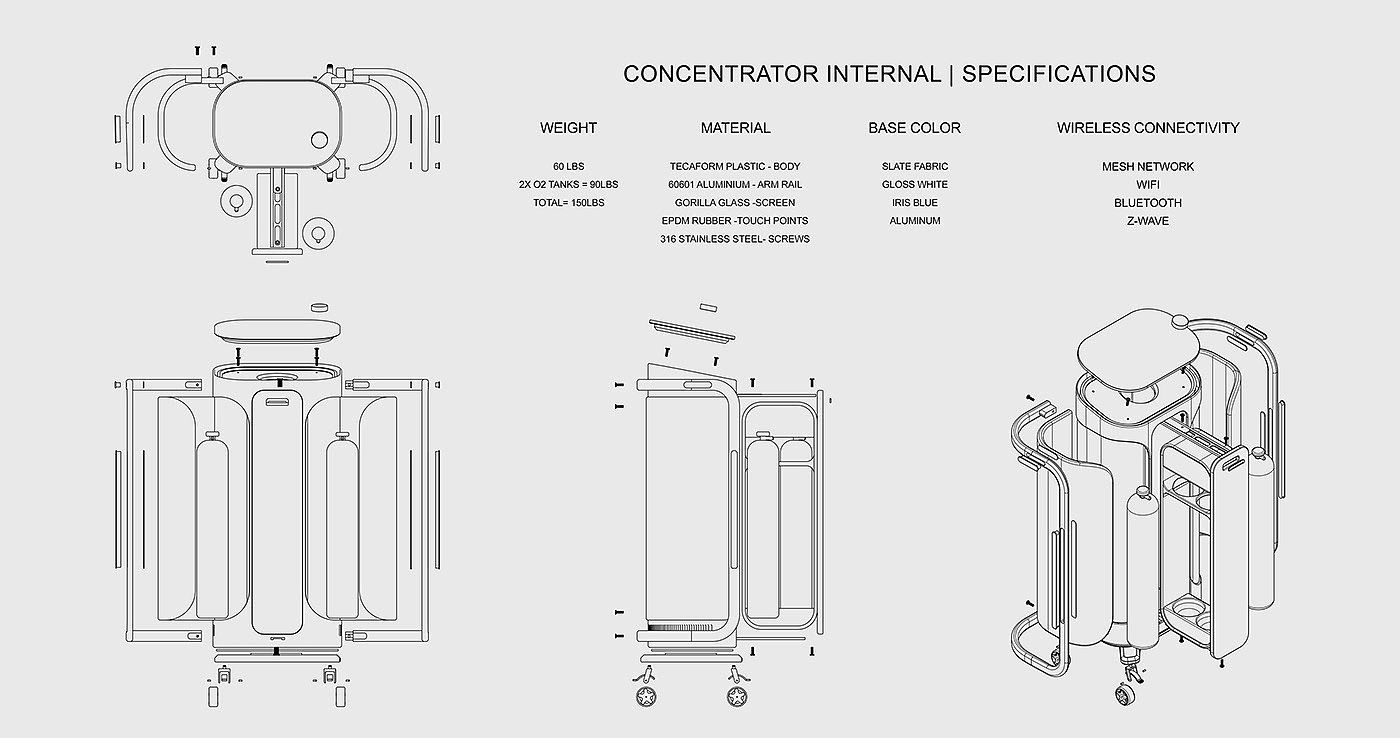 CONCENTRATOR INTERNAL | SPECIFICATIONS

WEIGHT

60 LBS
2X O2 TANKS = 90LBS
TOTAL= 150LBS

MATERIAL

TECAFORM PLASTIC - BODY
60601 ALUMINIUM - ARM RAIL
GORILLA GLASS -SCREEN
EPDM RUBBER -TOUCH POINTS
316 STAINLESS STEEL- SCREWS

BASE COLOR

SLATE FABRIC
GLOSS WHITE
IRIS BLUE
ALUMINUM

WIRELESS CONNECTIVITY

MESH NETWORK
WIFI
BLUETOOTH
Z-WAVE