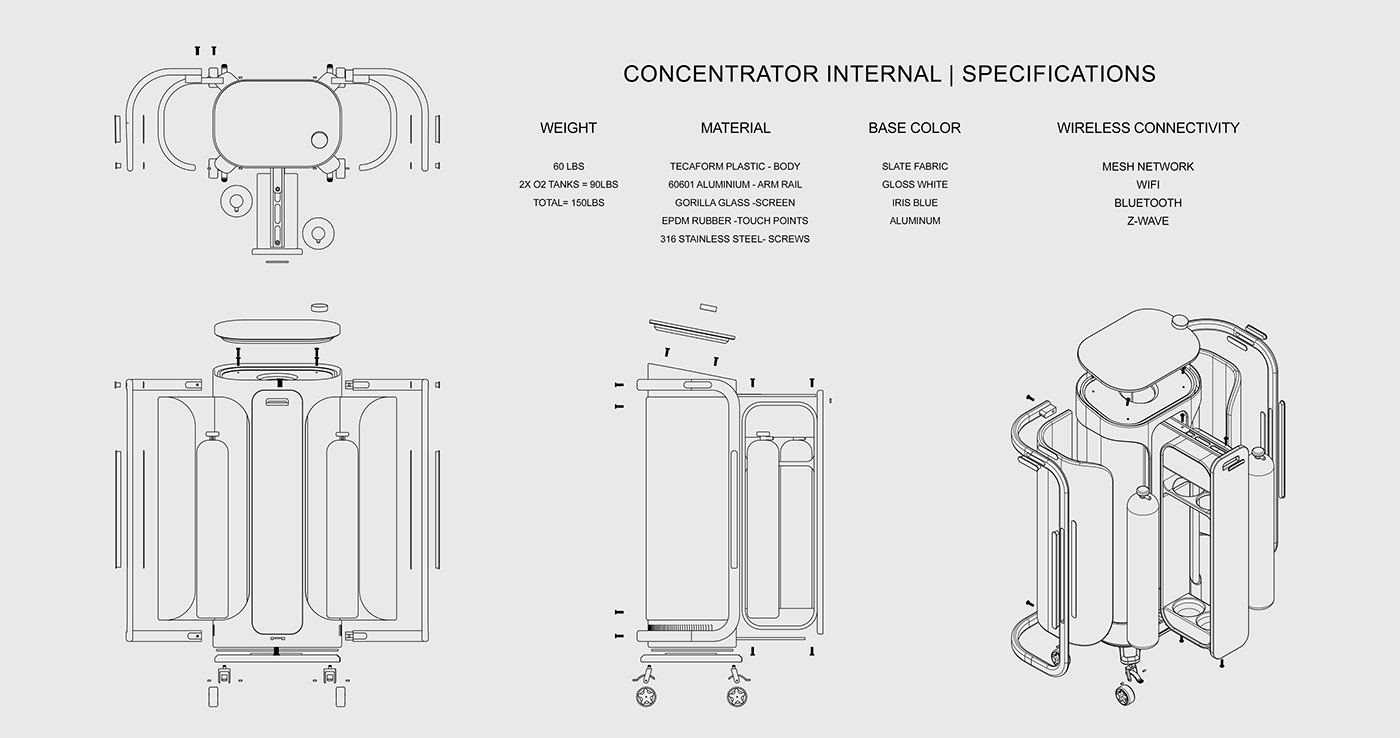 CONCENTRATOR INTERNAL | SPECIFICATIONS

WEIGHT

60 LBS
2X O2 TANKS = 90LBS
TOTAL= 150LBS

MATERIAL

TECAFORM PLASTIC - BODY
60601 ALUMINIUM - ARM RAIL
GORILLA GLASS -SCREEN
EPDM RUBBER -TOUCH POINTS
316 STAINLESS STEEL- SCREWS

BASE COLOR

SLATE FABRIC
GLOSS WHITE
IRIS BLUE
ALUMINUM

WIRELESS CONNECTIVITY

MESH NETWORK
WIFI
BLUETOOTH
Z-WAVE