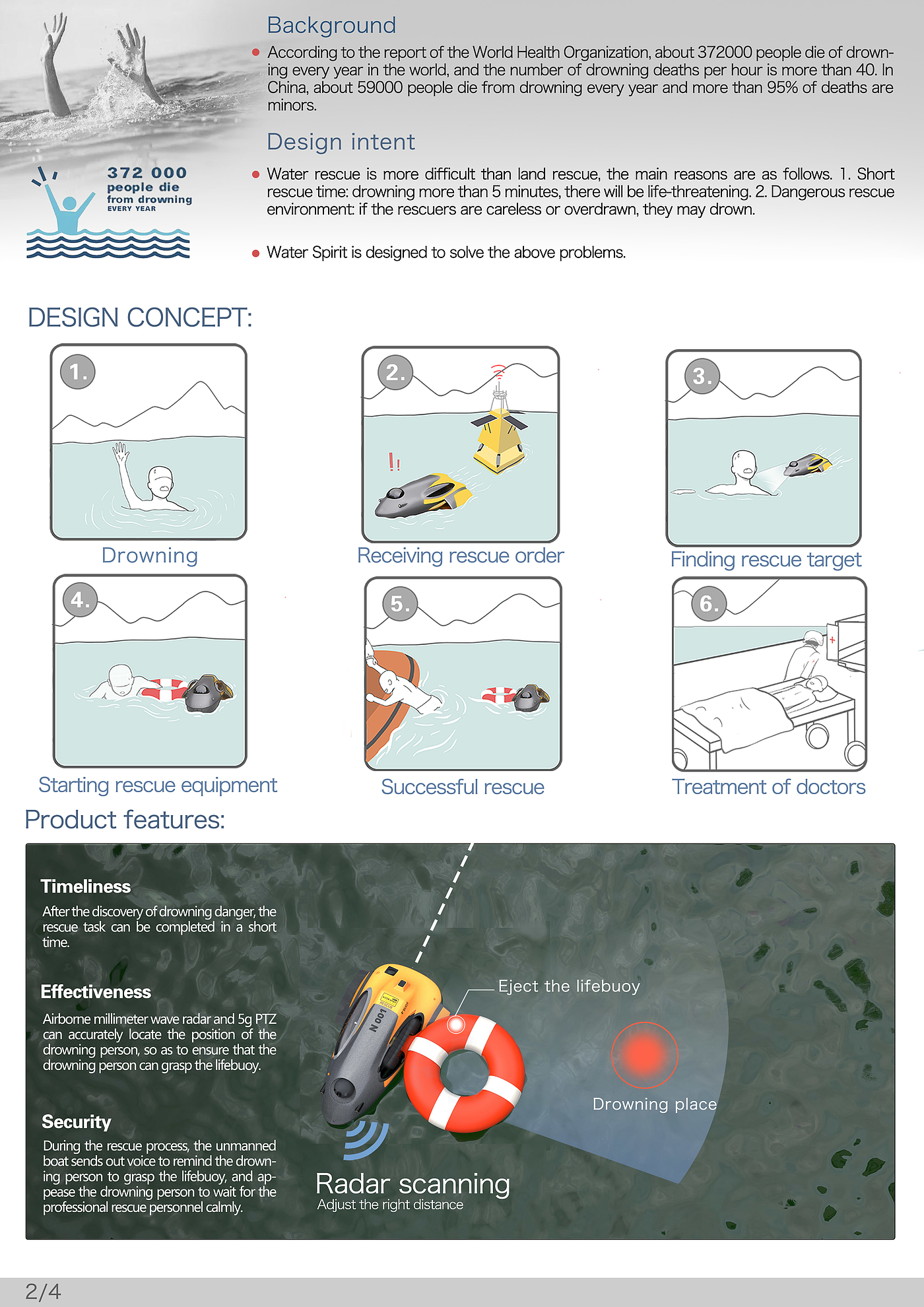 372 000
people die
from drowning
EVERY YEAR

Background

According to the report of the World Health Organization, about 372000 people die of drowning every year in the world, and the number of drowning deaths per hour is more than 40. In China, about 59000 people die from drowning every year and more than 95% of deaths are minors.

Design intent

Water rescue is more difficult than land rescue, the main reasons are as follows. 1. Short rescue time: drowning more than 5 minutes, there will be life-threatening. 2. Dangerous rescue environment: if the rescuers are careless or overdrawn, they may drown.

Water Spirit is designed to solve the above problems.

DESIGN CONCEPT:

1.
Drowning

2.
Receiving rescue order

3.
Finding rescue target

4.
Starting rescue equipment

5.
Successful rescue

6.
Treatment of doctors

Product features:

Timeliness
After the discovery of drowning danger, the rescue task can be completed in a short time.

Effectiveness
Airborne millimeter wave radar and 5g PTZ can accurately locate the position of the drowning person, so as to ensure that the drowning person can grasp the lifebuoy.

Security
During the rescue process, the unmanned boat sends out voice to remind the drowning person to grasp the lifebuoy, and appease the drowning person to wait for the professional rescue personnel calmly.

N 001

Eject the lifebuoy

Drowning place

Radar scanning
Adjust the right distance

2/4