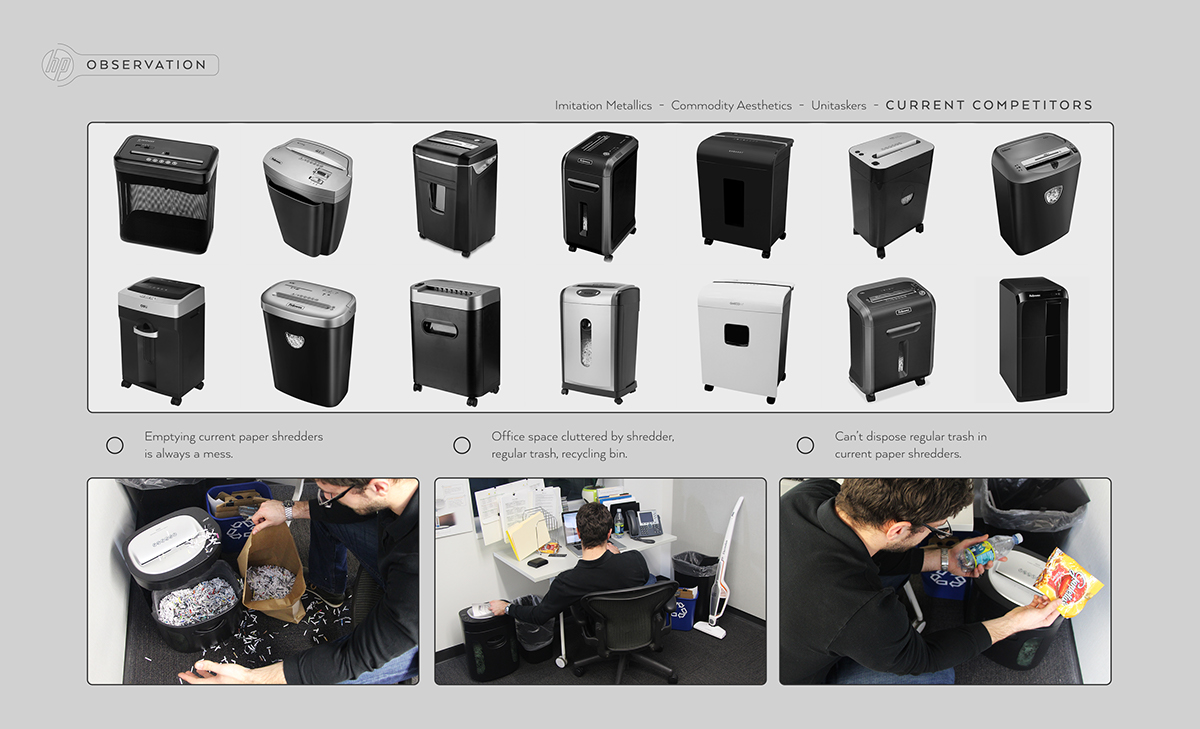 hp OBSERVATION

Imitation Metallics - Commodity Aesthetics - Unitaskers - CURRENT COMPETITORS

Emptying current paper shredders is always a mess.

Office space cluttered by shredder, regular trash, recycling bin.

Can't dispose regular trash in current paper shredders.