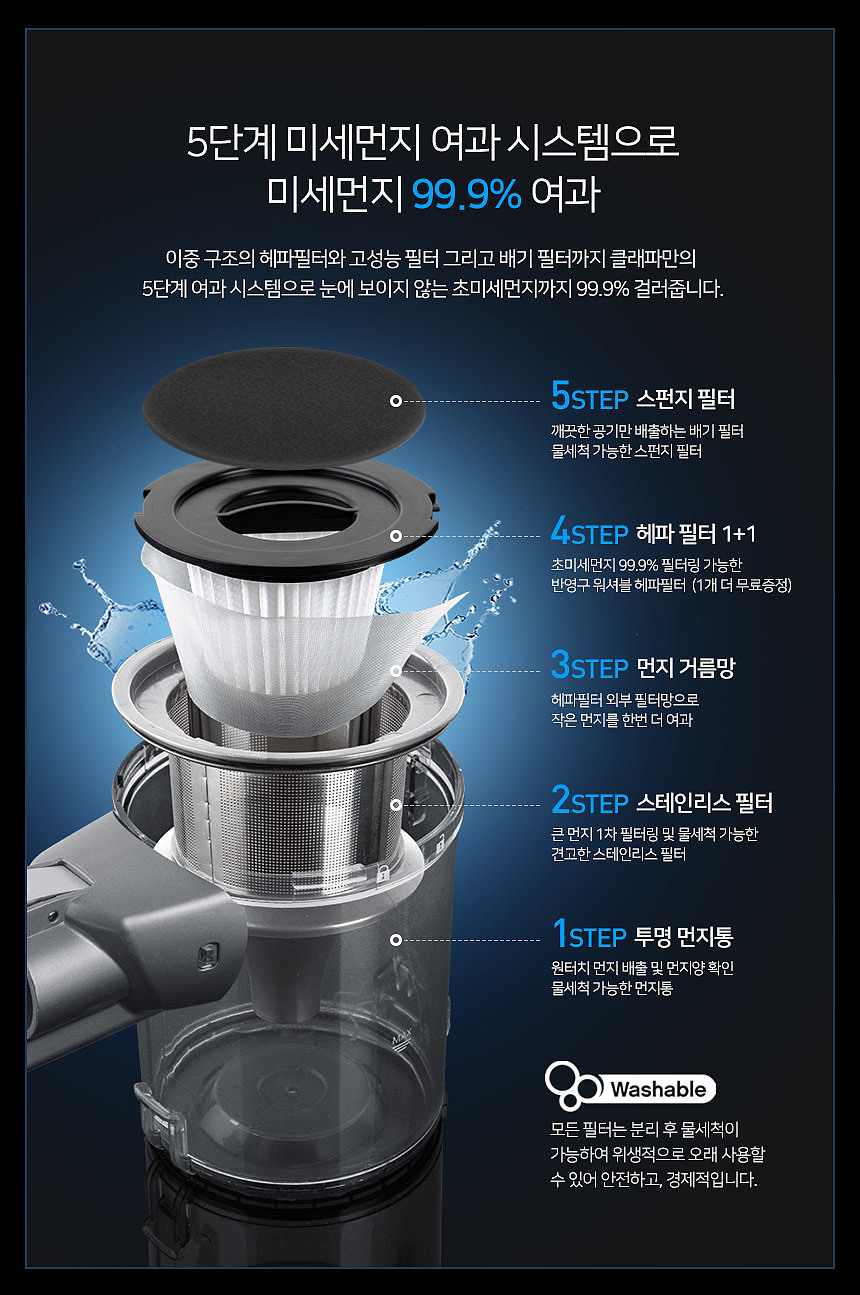 5단계 미세먼지 여과 시스템으로
미세먼지 99.9% 여과

이중 구조의 헤파필터와 고성능 필터 그리고 배기 필터까지 클래파만의
5단계 여과 시스템으로 눈에 보이지 않는 초미세먼지까지 99.9% 걸러줍니다.

5STEP 스펀지 필터
깨끗한 공기만 배출하는 배기 필터
물세척 가능한 스펀지 필터

4STEP 헤파 필터 1+1
초미세먼지 99.9% 필터링 가능한
반영구 워셔블 헤파필터 (1개 더 무료증정)

3STEP 먼지 거름망
헤파필터 외부 필터망으로
작은 먼지를 한번 더 여과

2STEP 스테인리스 필터
큰 먼지 1차 필터링 및 물세척 가능한
견고한 스테인리스 필터

1STEP 투명 먼지통
원터치 먼지 배출 및 먼지양 확인
물세척 가능한 먼지통

MAX

Washable
모든 필터는 분리 후 물세척이
가능하여 위생적으로 오래 사용할
수 있어 안전하고, 경제적입니다.