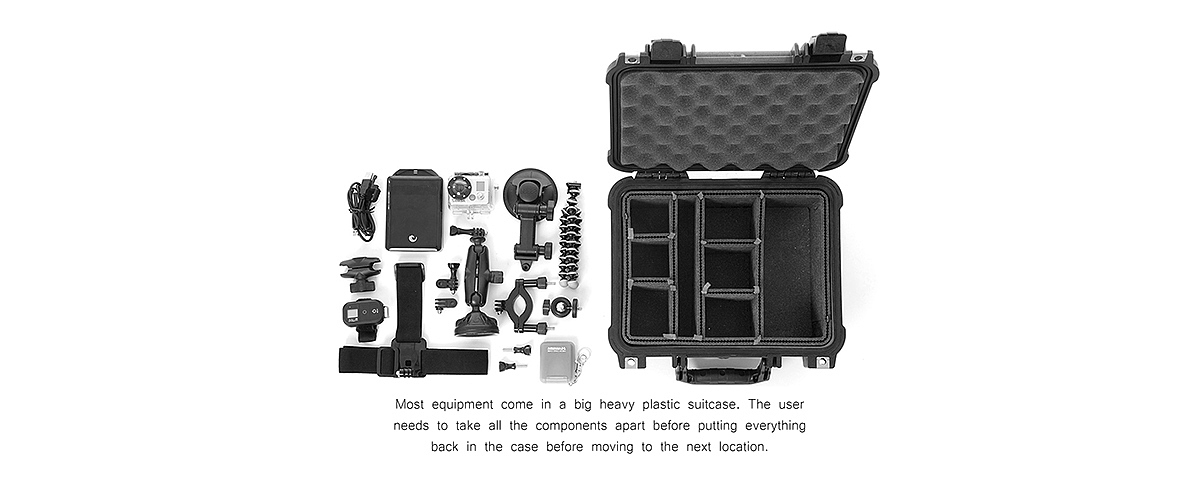 Most equipment come in a big heavy plastic suitcase. The user needs to take all the components apart before putting everything back in the case before moving to the next location.