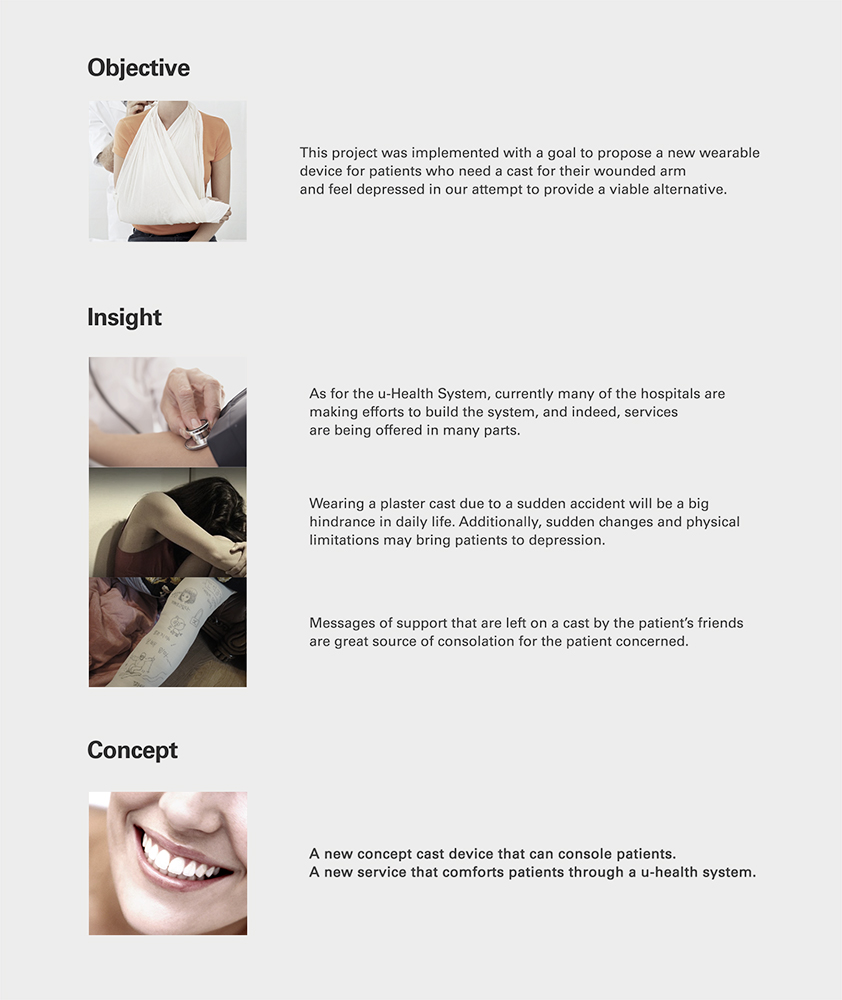 Objective

This project was implemented with a goal to propose a new wearable device for patients who need a cast for their wounded arm and feel depressed in our attempt to provide a viable alternative.

Insight

As for the u-Health System, currently many of the hospitals are making efforts to build the system, and indeed, services are being offered in many parts.

Wearing a plaster cast due to a sudden accident will be a big hindrance in daily life. Additionally, sudden changes and physical limitations may bring patients to depression.

Messages of support that are left on a cast by the patient's friends are great source of consolation for the patient concerned.

Concept

A new concept cast device that can console patients.
A new service that comforts patients through a u-health system.