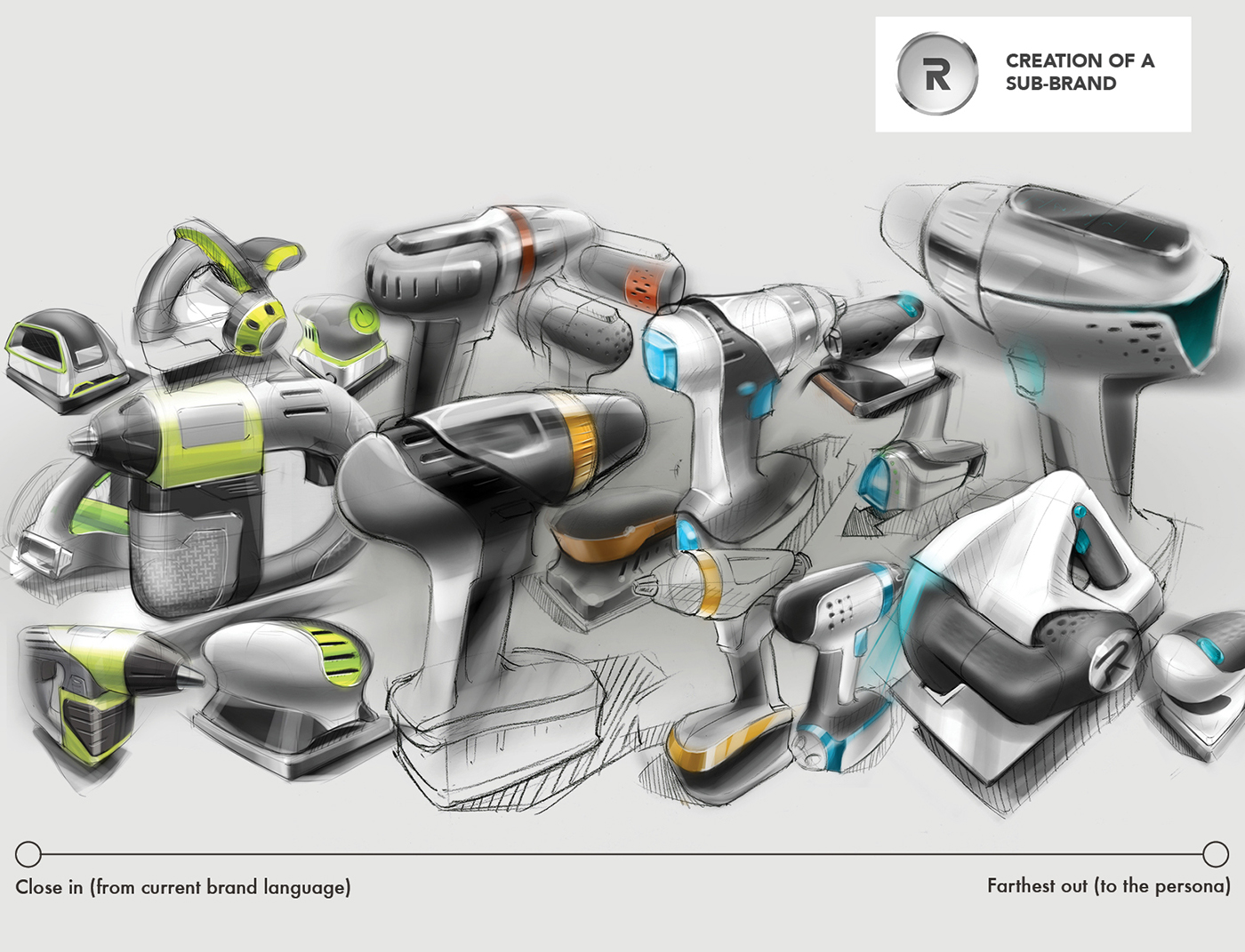 R

CREATION OF A SUB-BRAND

R

Close in (from current brand language)

Farthest out (to the persona)