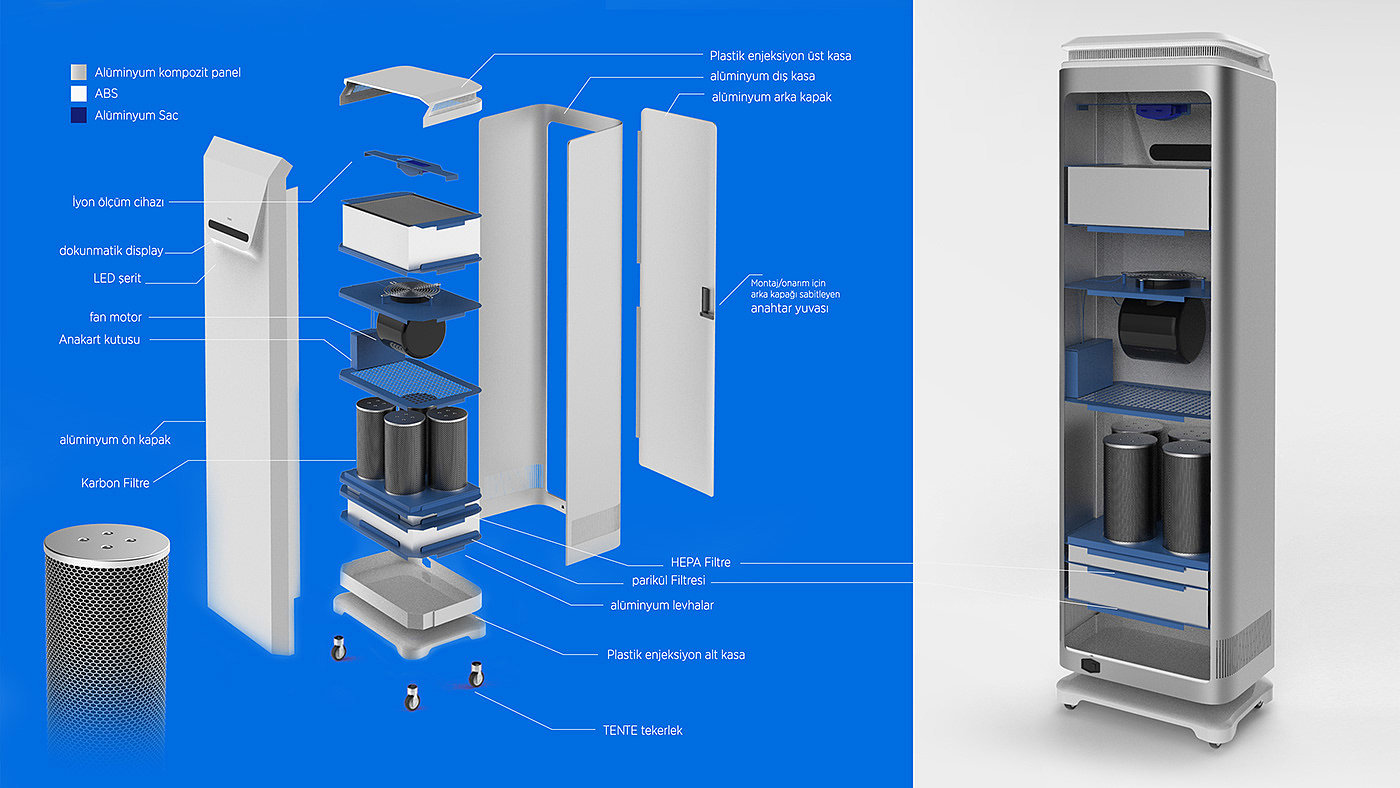 Alüminyum kompozit panel
ABS
Alüminyum Sac

İyon ölçüm cihazı
dokunmatik display
LED şerit
fan motor
Anakart kutusu
alüminyum ön kapak
Karbon Filtre

Plastik enjeksiyon üst kasa
alüminyum dış kasa
alüminyum arka kapak

Montaj/onarım için arka kapağı sabitleyen
anahtar yuvası

HEPA Filtre
parikül Filtresi
alüminyum levhalar
Plastik enjeksiyon alt kasa
TENTE tekerlek