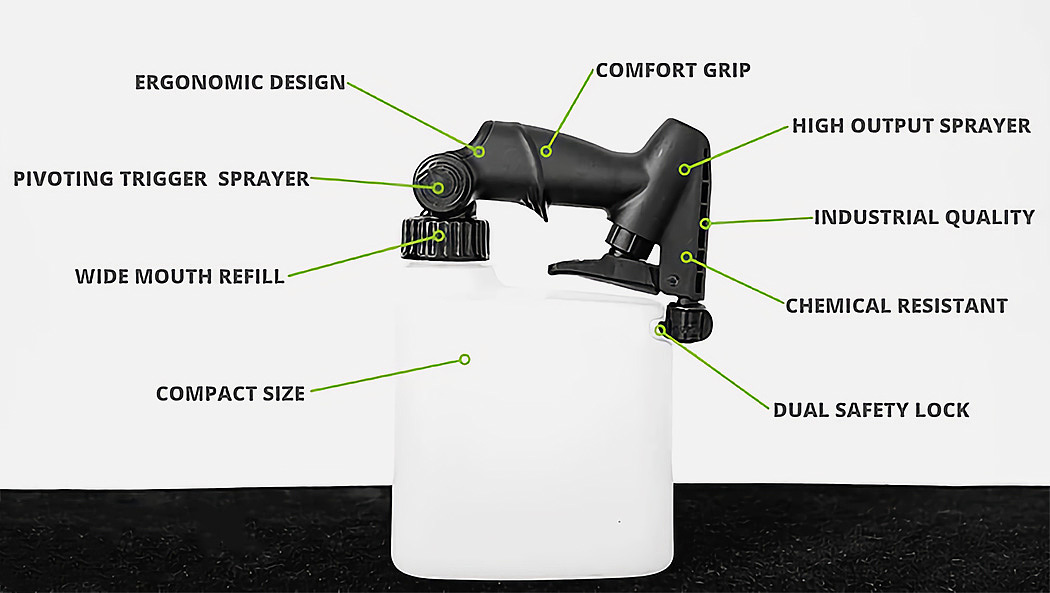 ERGONOMIC DESIGN
COMFORT GRIP
HIGH OUTPUT SPRAYER
PIVOTING TRIGGER SPRAYER
INDUSTRIAL QUALITY
WIDE MOUTH REFILL
CHEMICAL RESISTANT
COMPACT SIZE
DUAL SAFETY LOCK