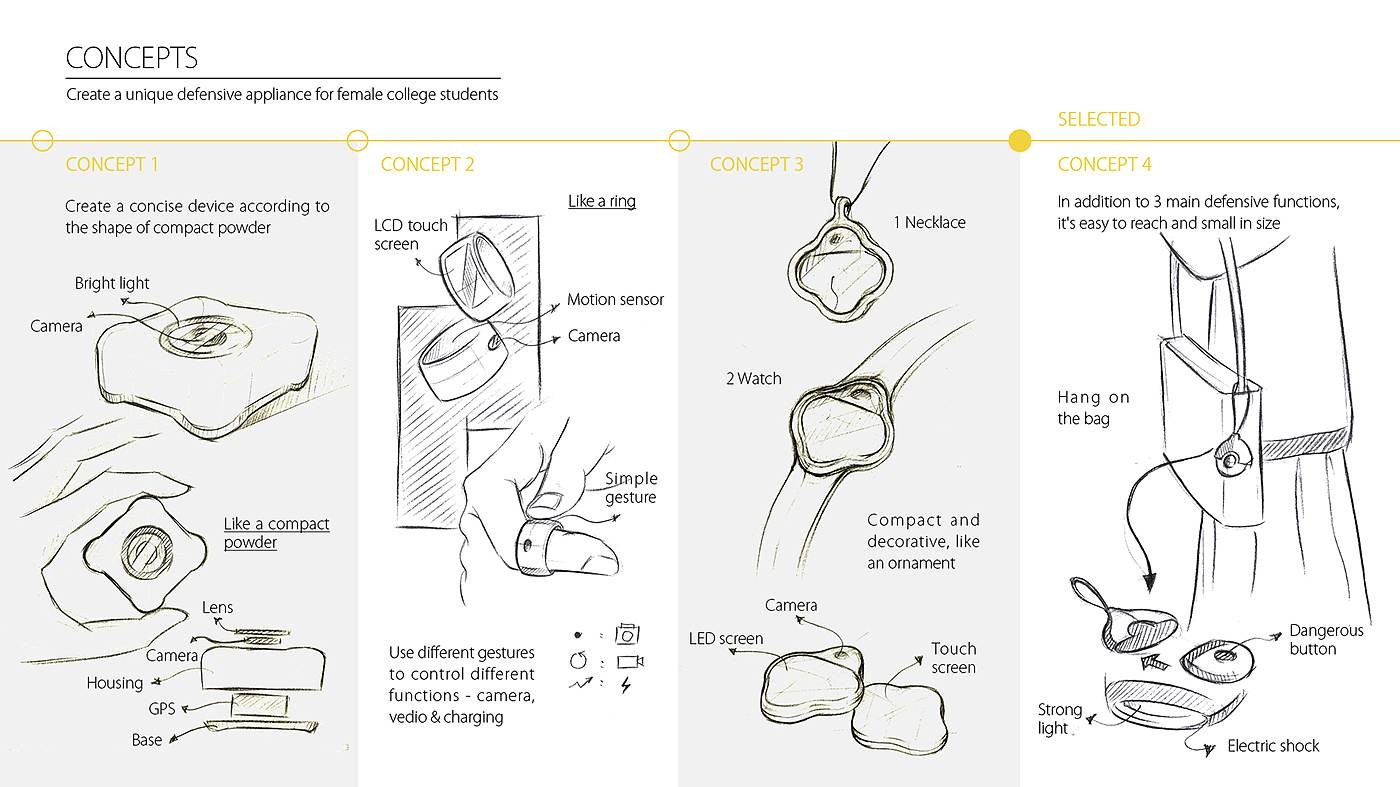 CONCEPTS

Create a unique defensive appliance for female college students

CONCEPT 1

Create a concise device according to the shape of compact powder

Bright light

Camera

Like a compact powder

Lens

Camera

Housing

GPS

Base

CONCEPT 2

Like a ring

LCD touch screen

Motion sensor

Camera

Simple gesture

Use different gestures to control different functions - camera, vedio & charging

CONCEPT 3

1 Necklace

2 Watch

Compact and decorative, like an ornament

Camera

LED screen

Touch screen

SELECTED

CONCEPT 4

In addition to 3 main defensive functions, it's easy to reach and small in size

Hang on the bag

Dangerous button

Strong light

Electric shock