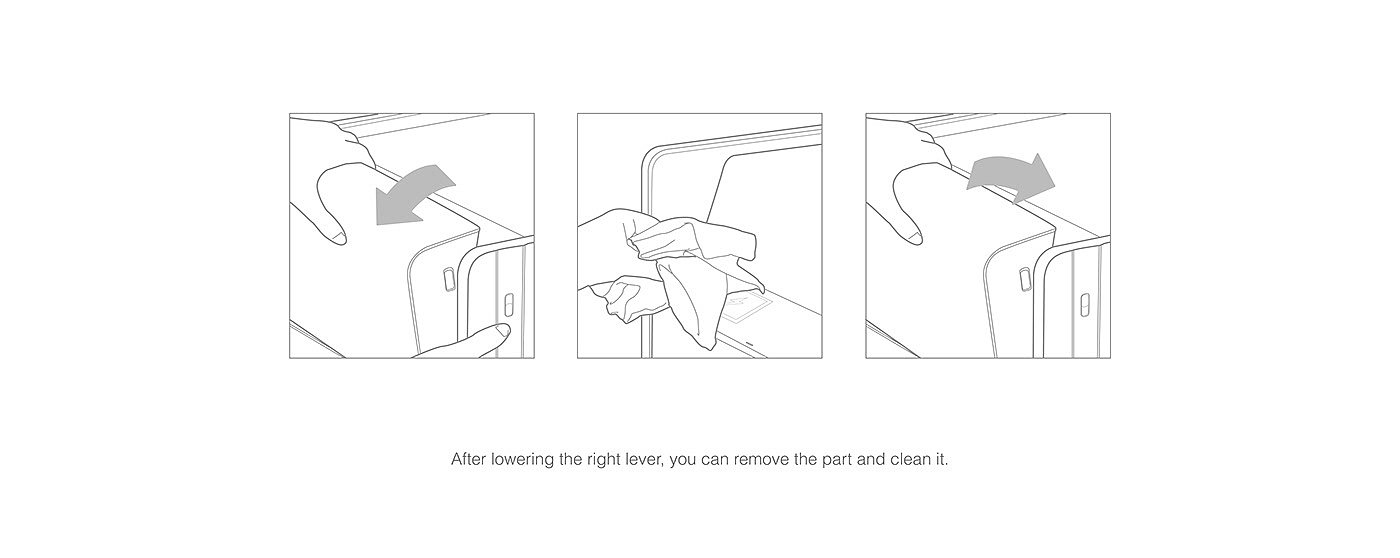 After lowering the right lever, you can remove the part and clean it.