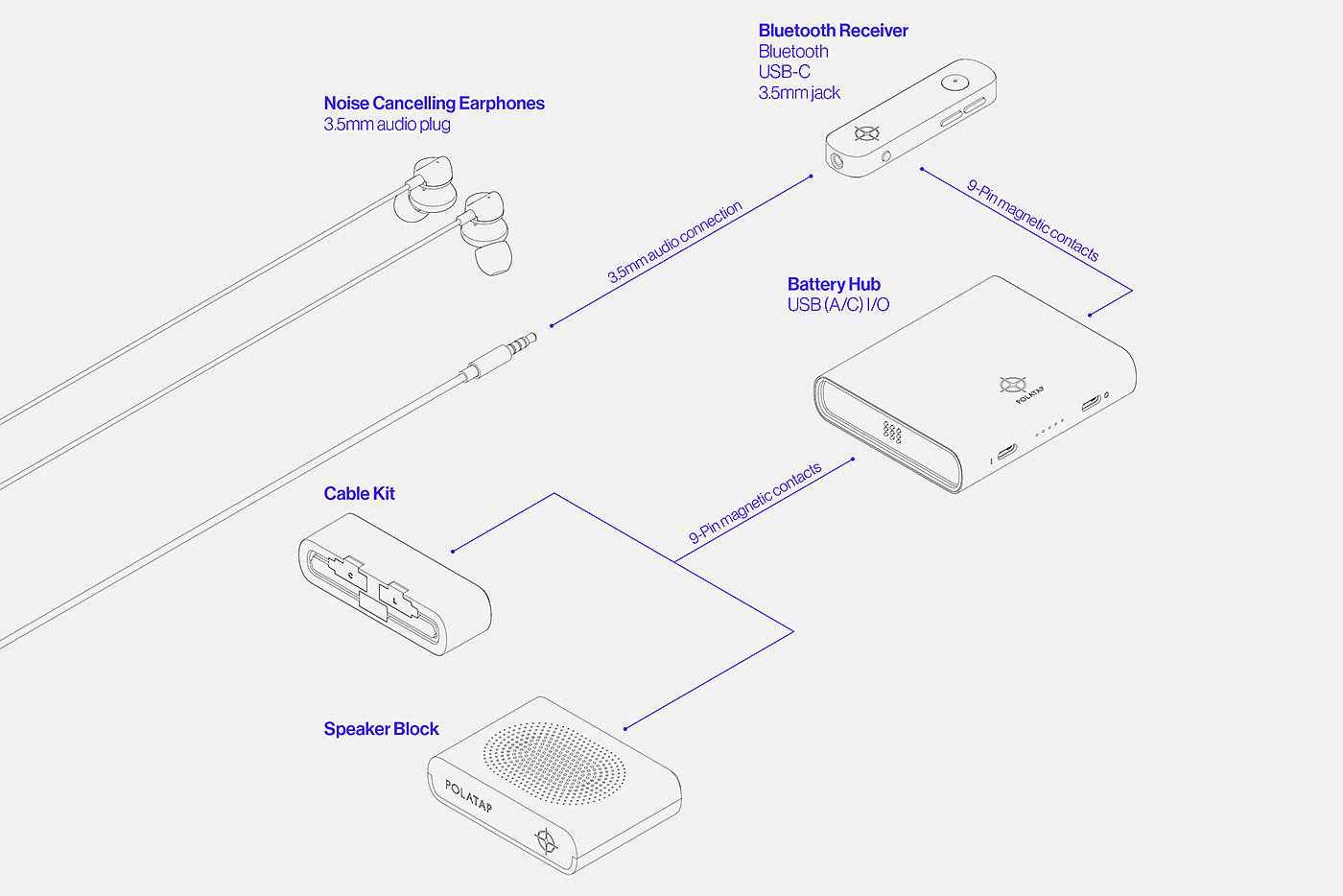 Bluetooth Receiver
Bluetooth
USB-C
3.5mm jack

Noise Cancelling Earphones
3.5mm audio plug

3.5mm audio connection

9-Pin magnetic contacts

Battery Hub
USB (A/C) I/O

POLATAP

Cable Kit

9-Pin magnetic contacts

Speaker Block

POLATAP