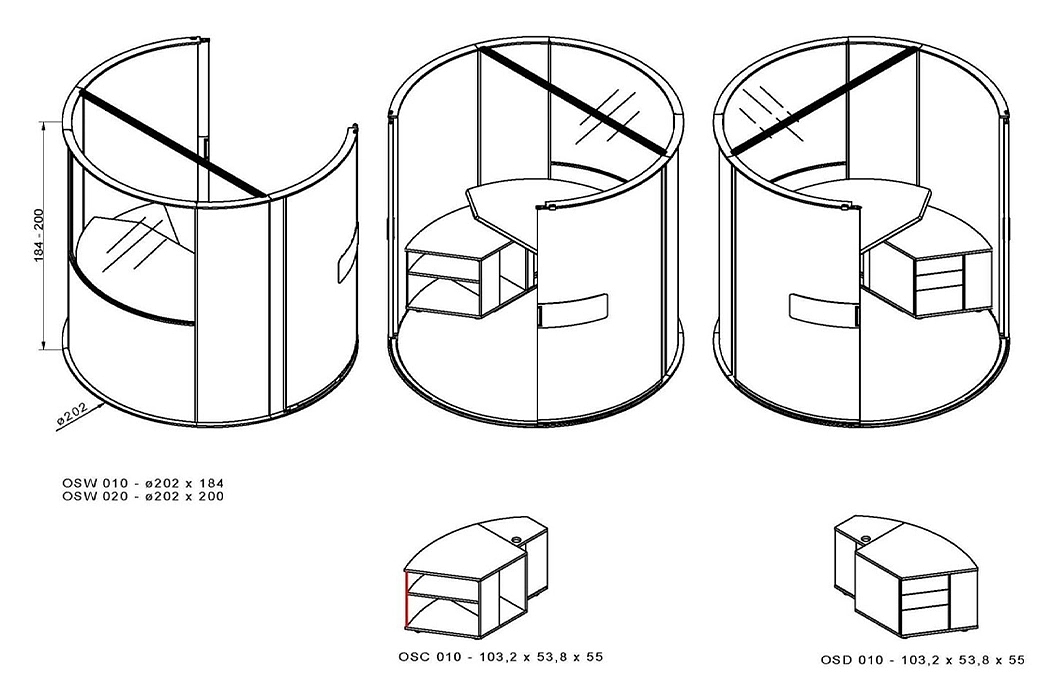 184 - 200

ø202

OSW 010 - ø202 x 184
OSW 020 - ø202 x 200

OSC 010 - 103,2 x 53,8 x 55

OSD 010 - 103,2 x 53,8 x 55