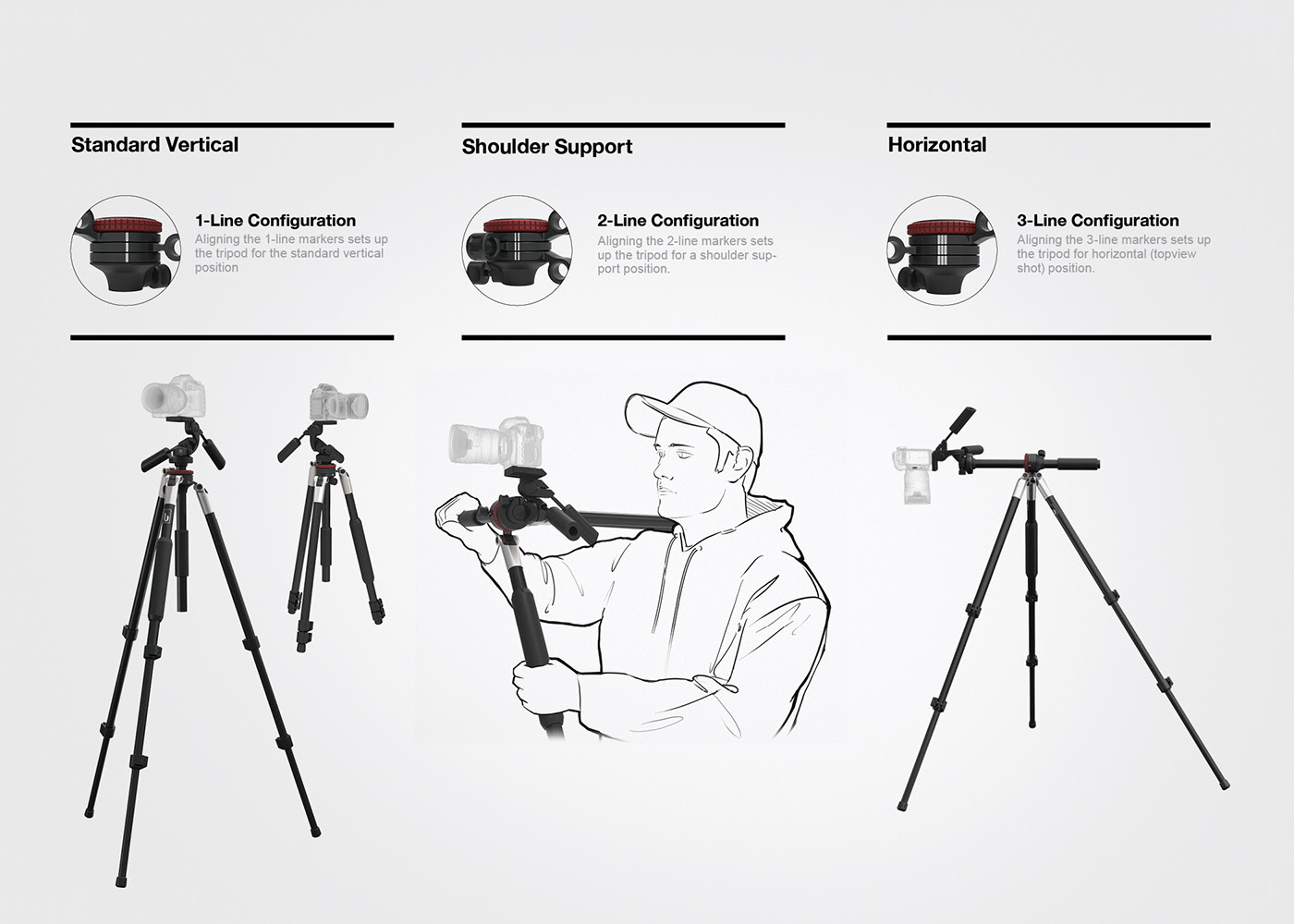 Standard Vertical

1-Line Configuration
Aligning the 1-line markers sets up the tripod for the standard vertical position

Shoulder Support

2-Line Configuration
Aligning the 2-line markers sets up the tripod for a shoulder support position.

Horizontal

3-Line Configuration
Aligning the 3-line markers sets up the tripod for horizontal (topview shot) position.