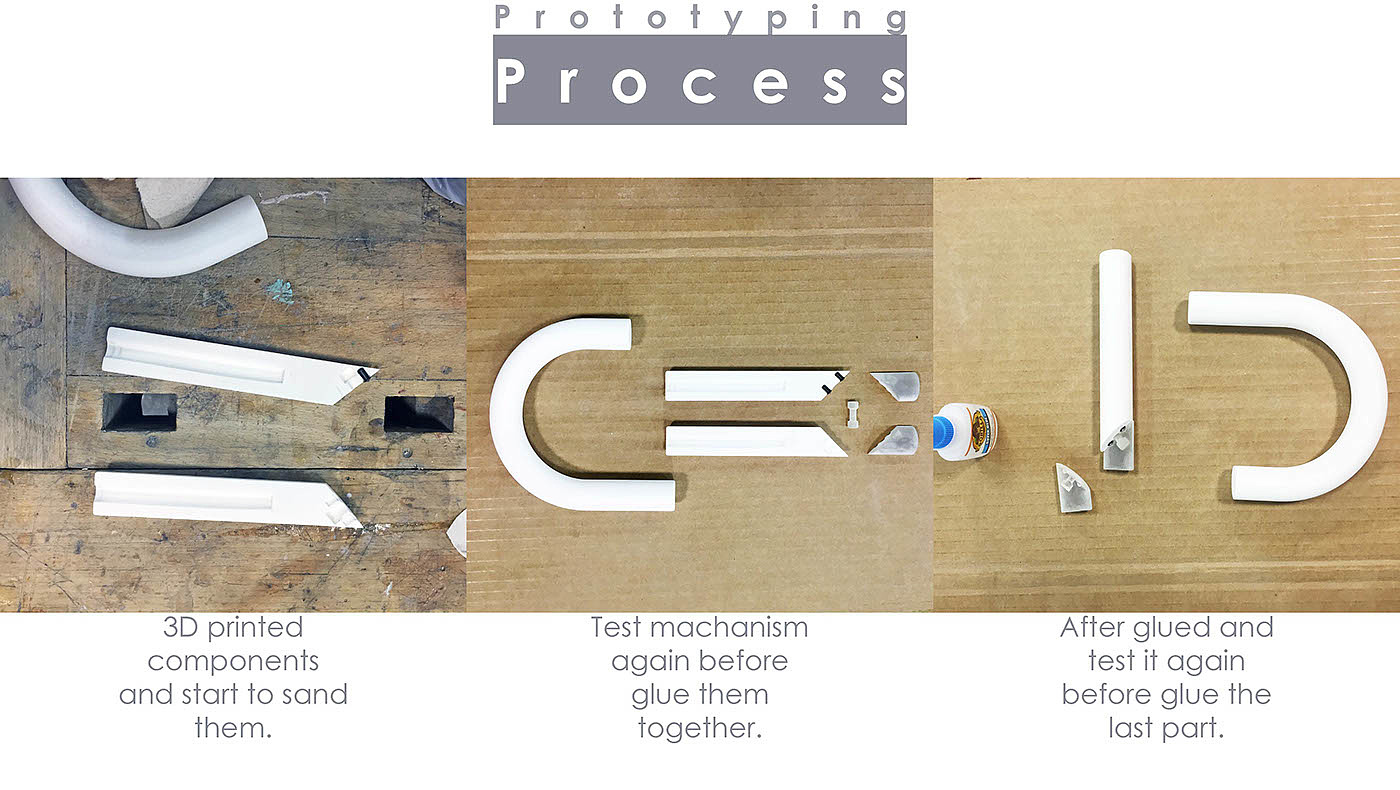 Prototyping
Process

3D printed components and start to sand them.

Test machanism again before glue them together.

After glued and test it again before glue the last part.