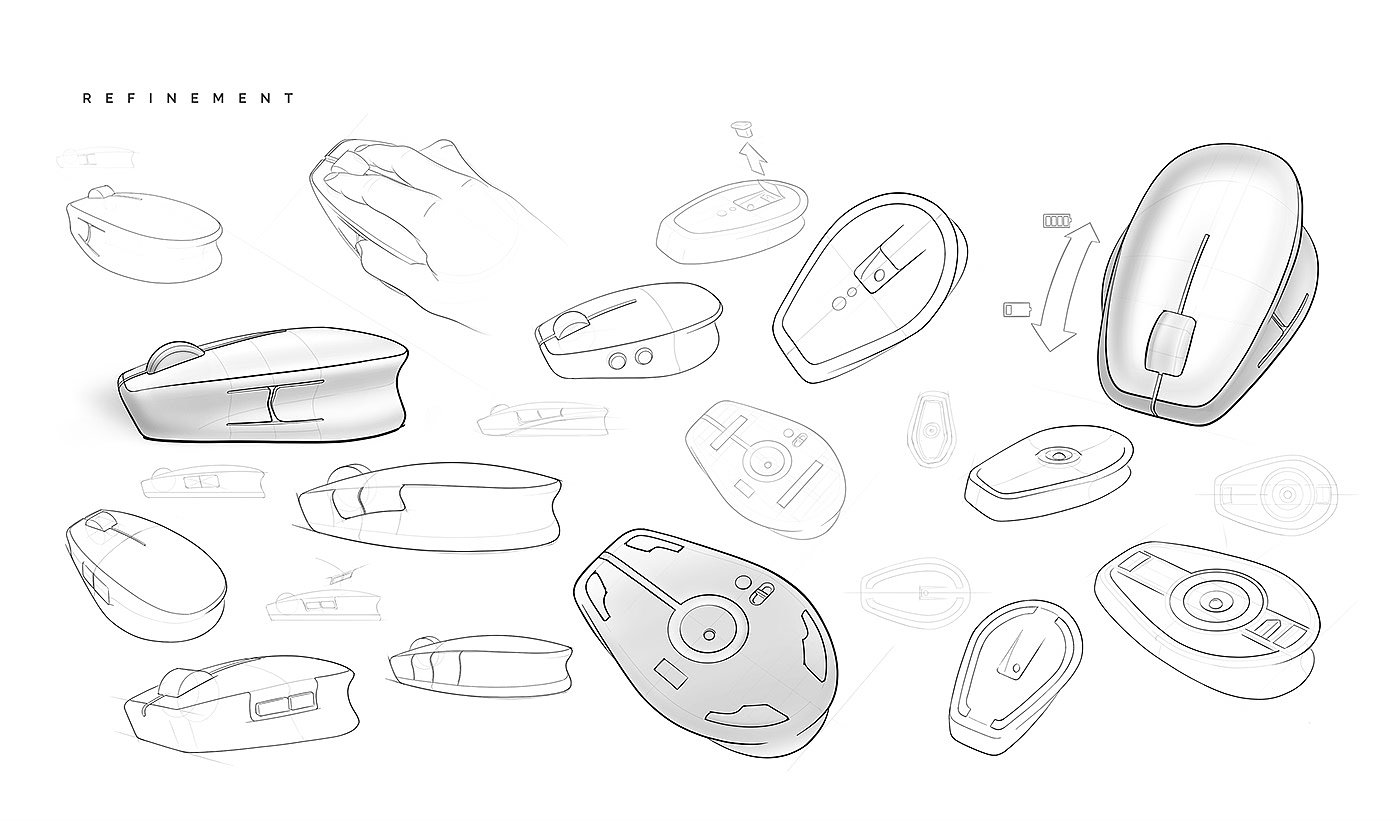 REFINEMENT