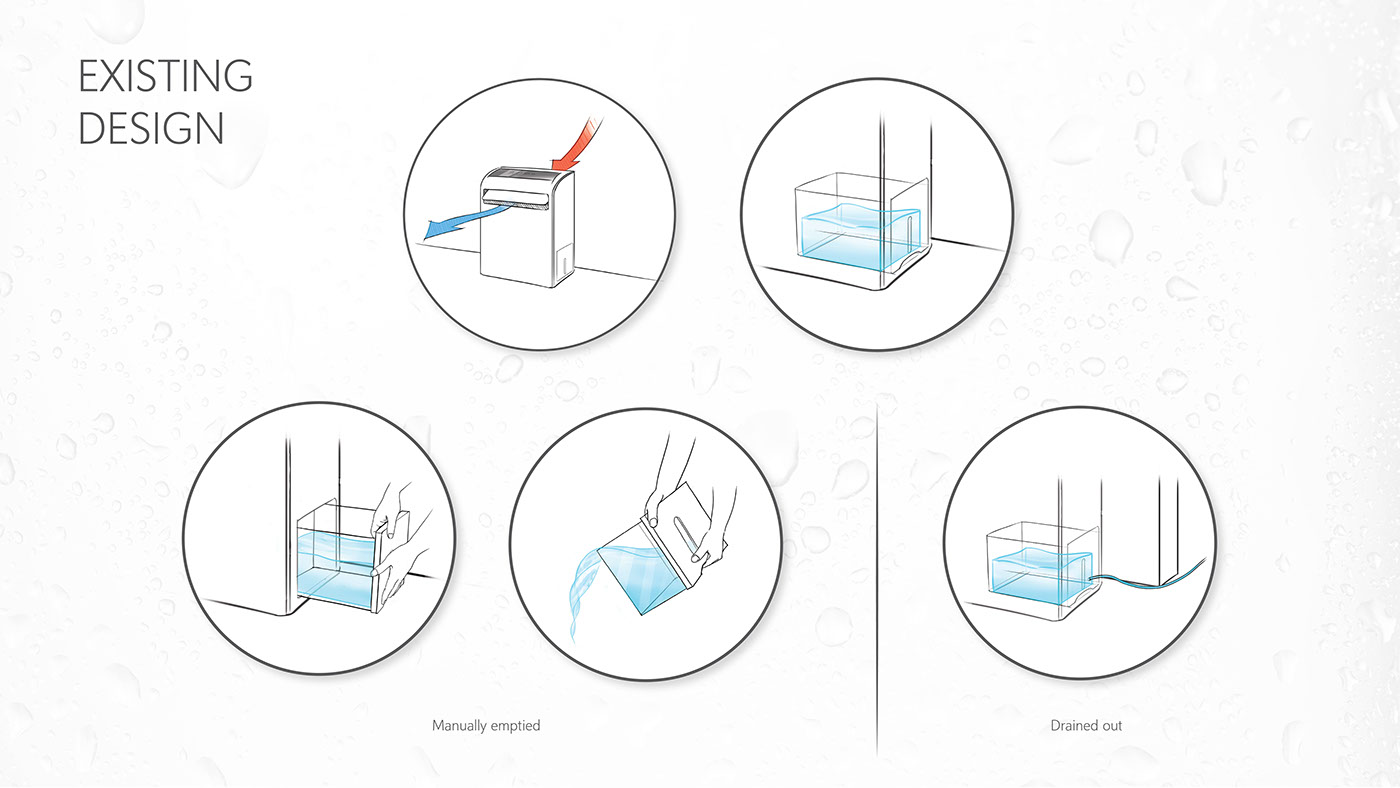 EXISTING DESIGN

Manually emptied

Drained out