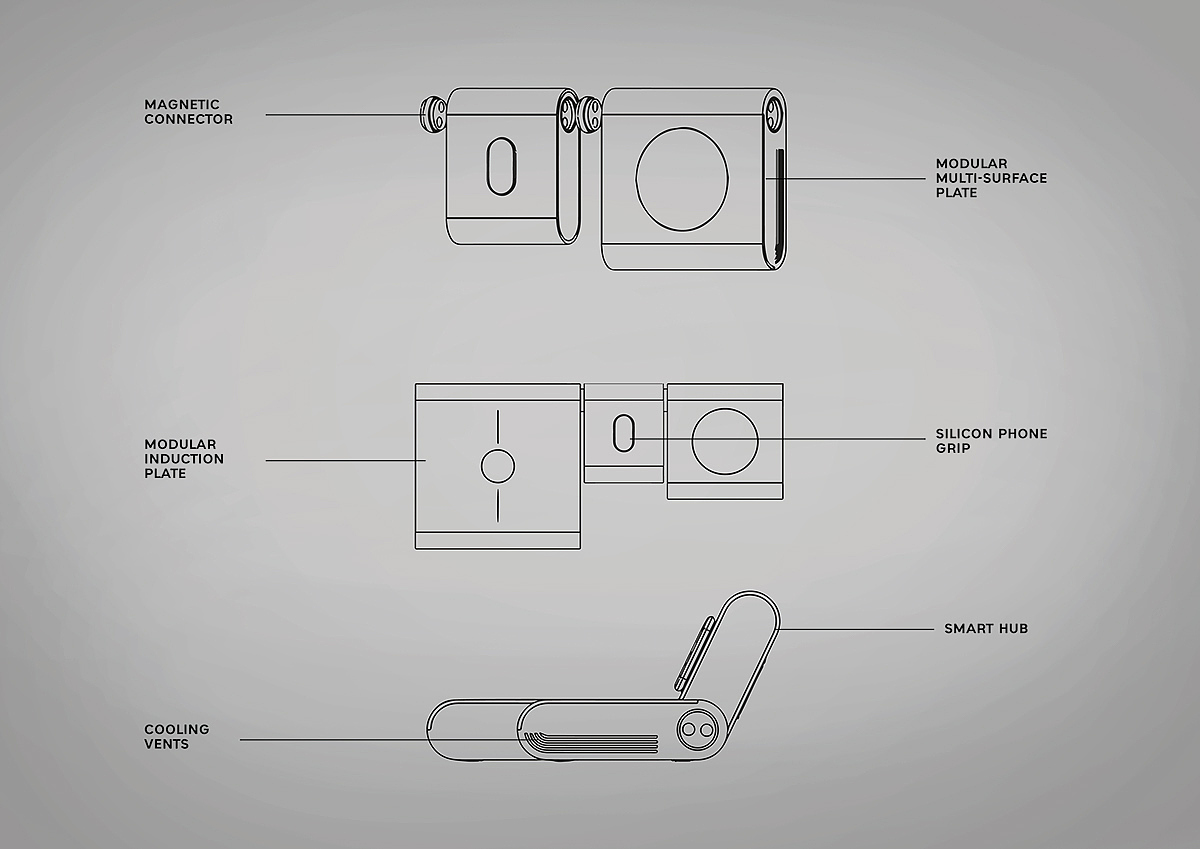 MAGNETIC CONNECTOR

MODULAR MULTI-SURFACE PLATE

MODULAR INDUCTION PLATE

SILICON PHONE GRIP

SMART HUB

COOLING VENTS