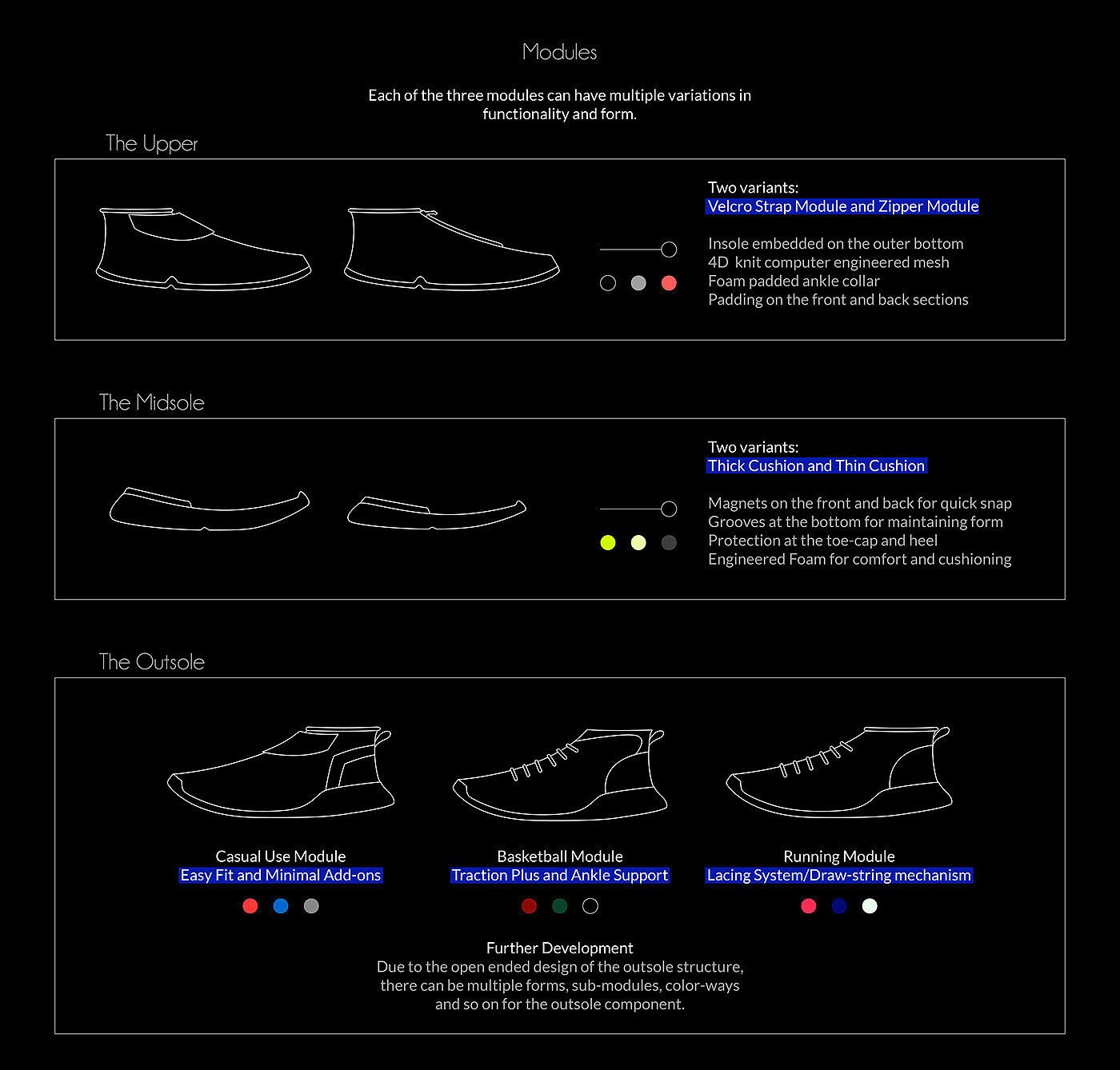 Modules

Each of the three modules can have multiple variations in functionality and form.

The Upper

Two variants:
Velcro Strap Module and Zipper Module

Insole embedded on the outer bottom
4D knit computer engineered mesh
Foam padded ankle collar
Padding on the front and back sections

The Midsole

Two variants:
Thick Cushion and Thin Cushion

Magnets on the front and back for quick snap
Grooves at the bottom for maintaining form
Protection at the toe-cap and heel
Engineered Foam for comfort and cushioning

The Outsole

Casual Use Module
Easy Fit and Minimal Add-ons

Basketball Module
Traction Plus and Ankle Support

Running Module
Lacing System/Draw-string mechanism

Further Development
Due to the open ended design of the outsole structure, there can be multiple forms, sub-modules, color-ways and so on for the outsole component.