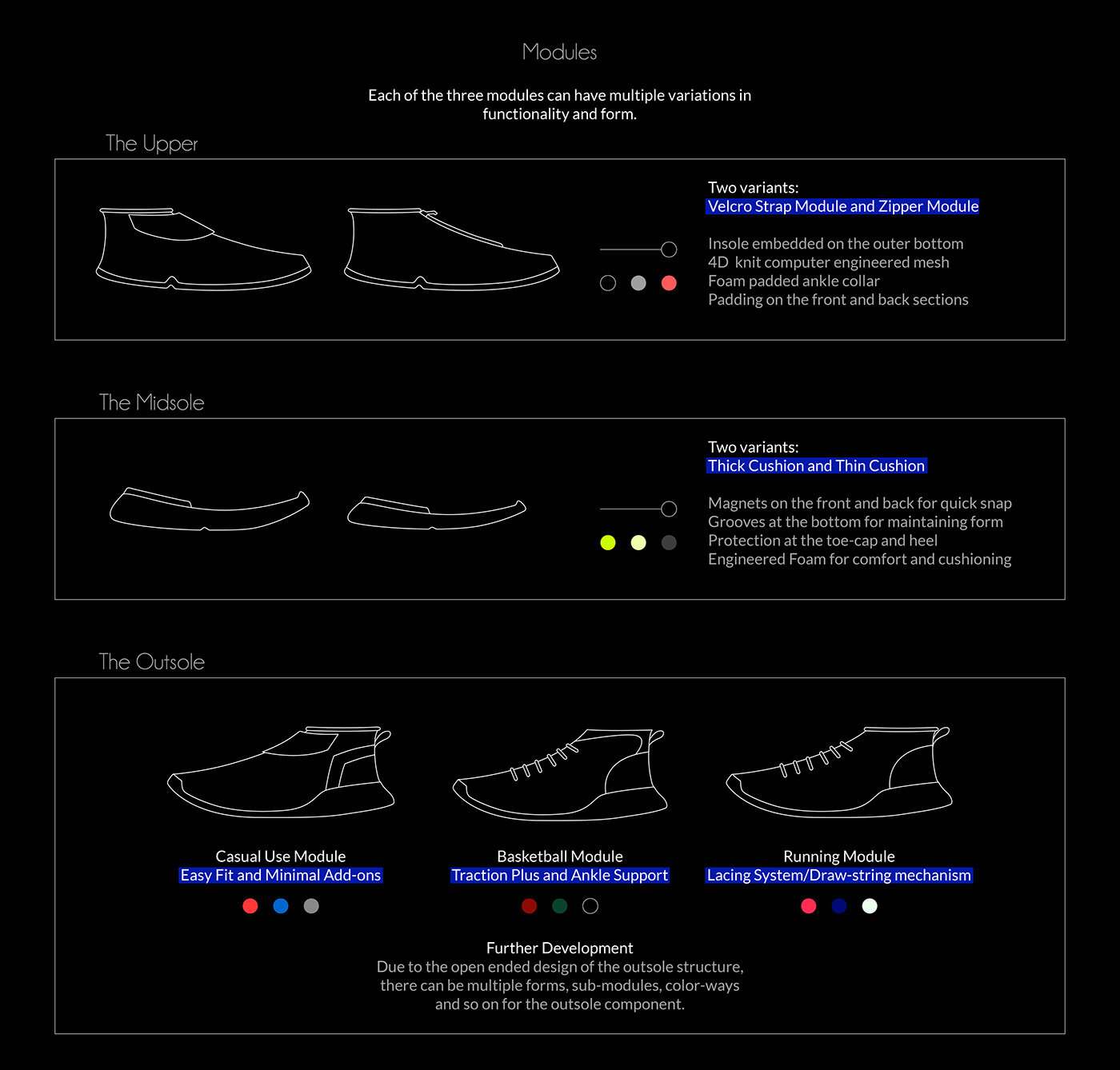 Modules

Each of the three modules can have multiple variations in functionality and form.

The Upper

Two variants:
Velcro Strap Module and Zipper Module

Insole embedded on the outer bottom
4D knit computer engineered mesh
Foam padded ankle collar
Padding on the front and back sections

The Midsole

Two variants:
Thick Cushion and Thin Cushion

Magnets on the front and back for quick snap
Grooves at the bottom for maintaining form
Protection at the toe-cap and heel
Engineered Foam for comfort and cushioning

The Outsole

Casual Use Module
Easy Fit and Minimal Add-ons

Basketball Module
Traction Plus and Ankle Support

Running Module
Lacing System/Draw-string mechanism

Further Development
Due to the open ended design of the outsole structure, there can be multiple forms, sub-modules, color-ways and so on for the outsole component.