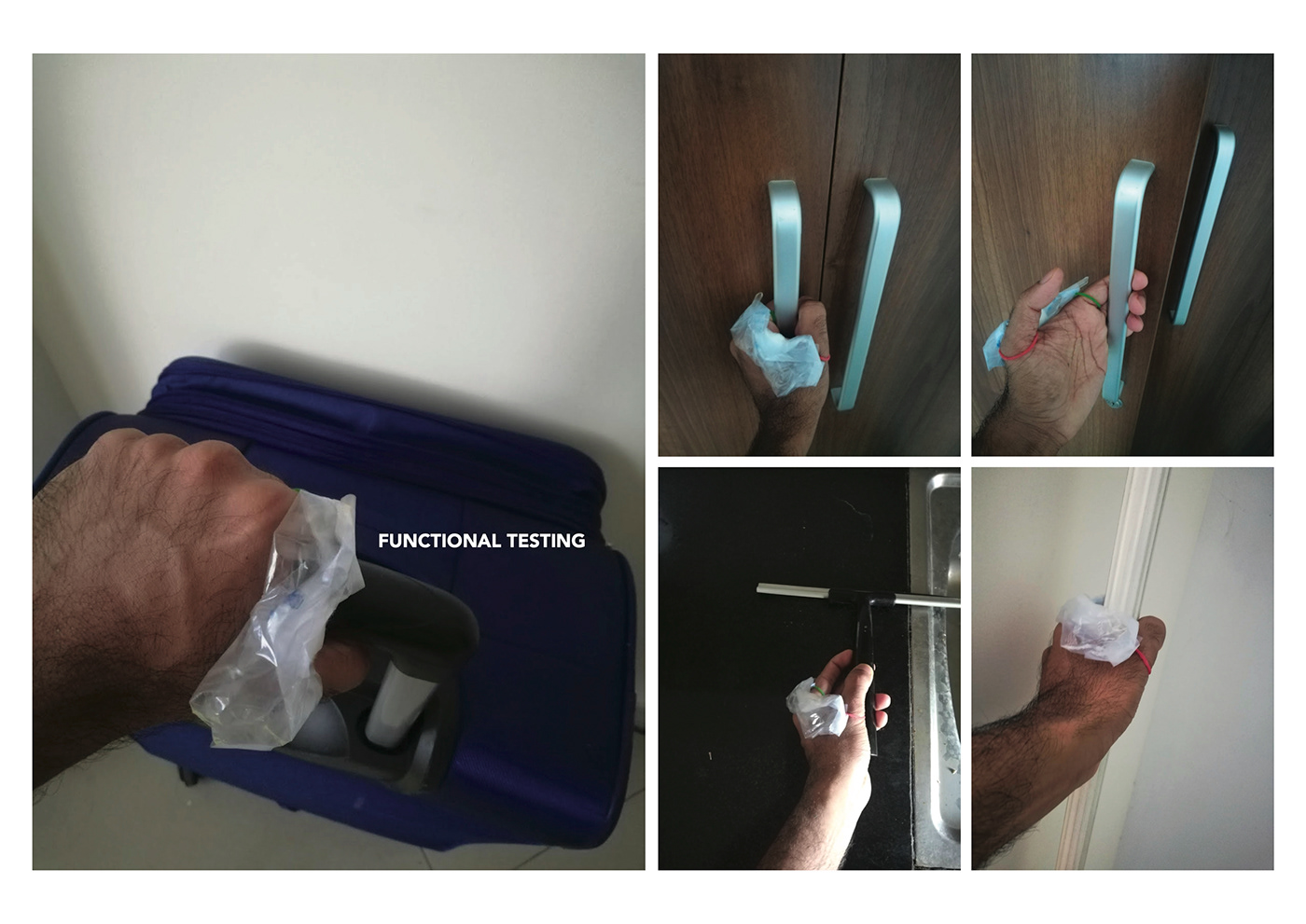 FUNCTIONAL TESTING