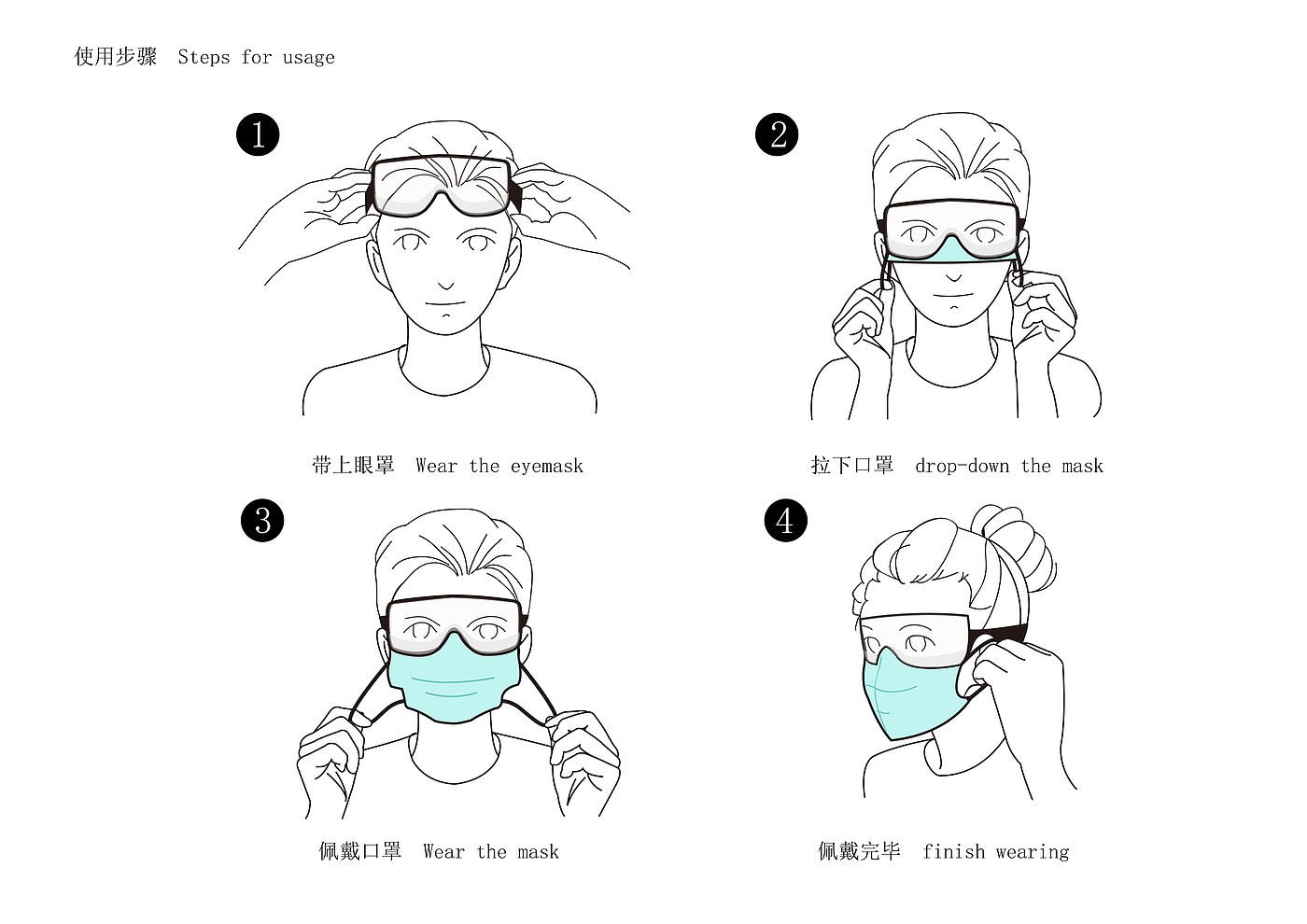 使用步骤 Steps for usage

1

带上眼罩 Wear the eyemask

2

拉下口罩 drop-down the mask

3

佩戴口罩 Wear the mask

4

佩戴完毕 finish wearing