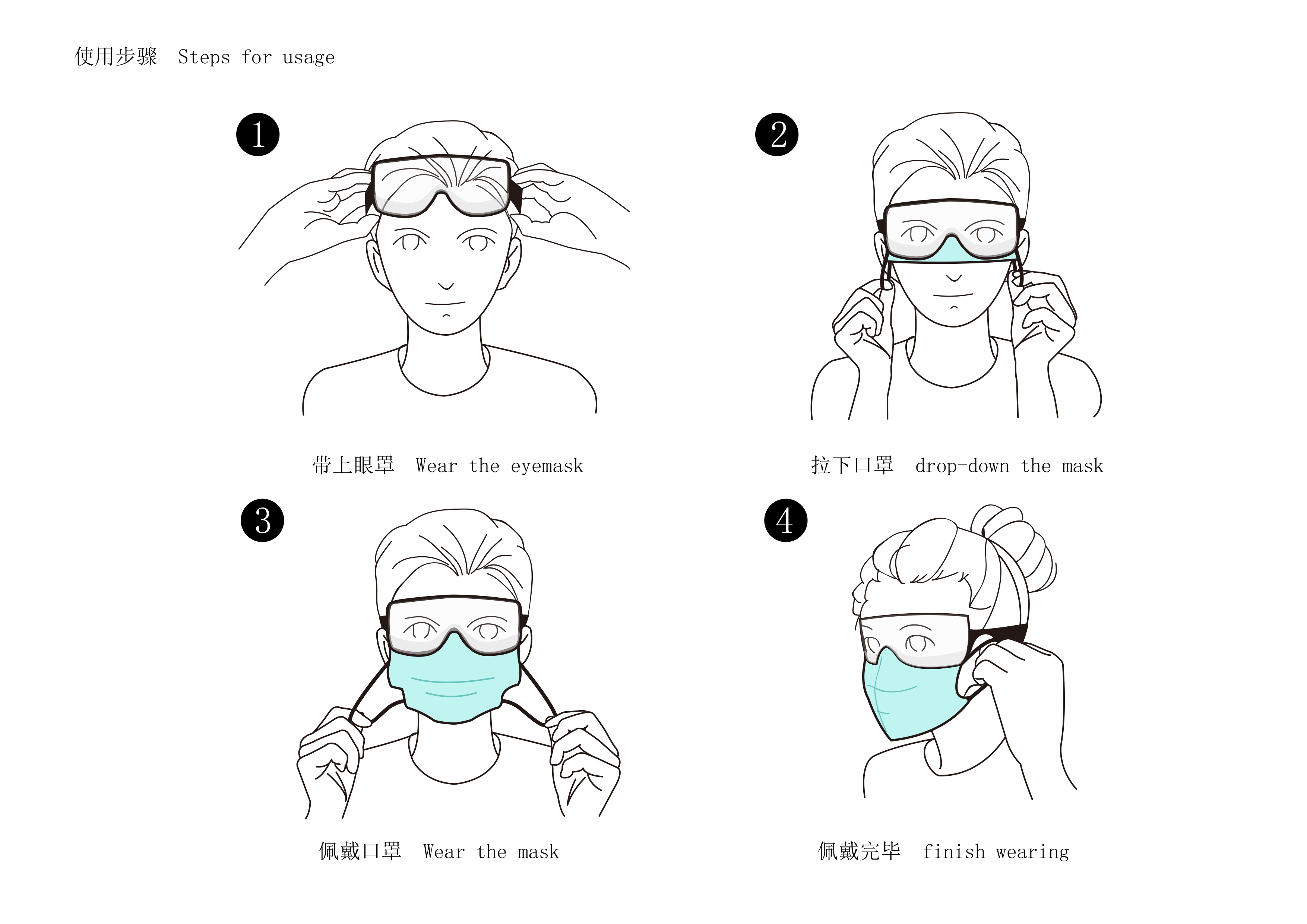 使用步骤 Steps for usage

1

带上眼罩 Wear the eyemask

2

拉下口罩 drop-down the mask

3

佩戴口罩 Wear the mask

4

佩戴完毕 finish wearing