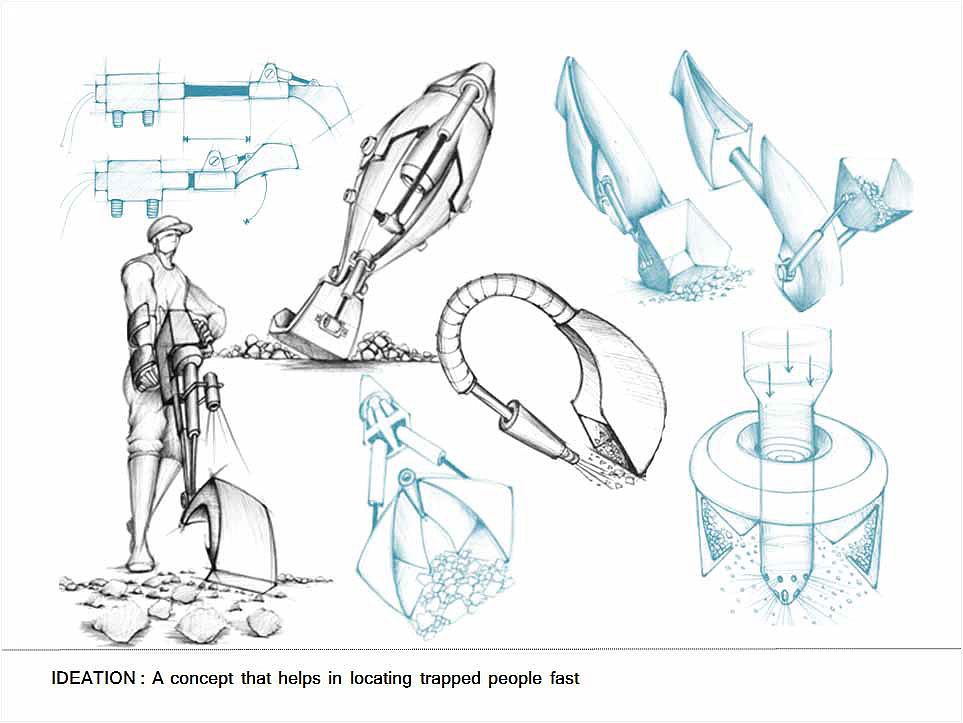 IDEATION : A concept that helps in locating trapped people fast