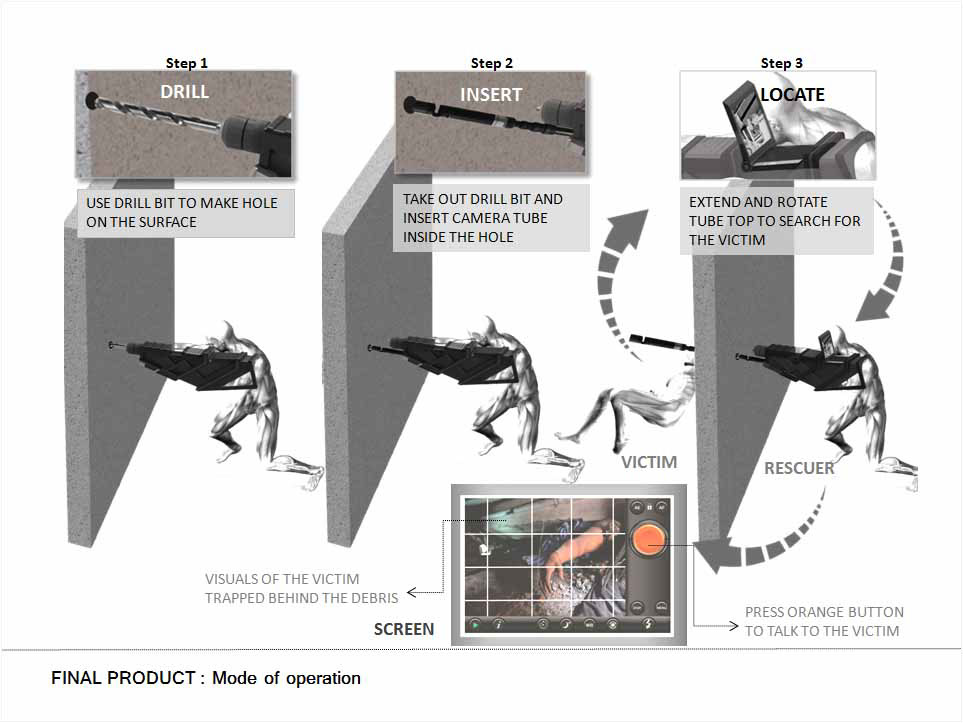 Step 1

DRILL

USE DRILL BIT TO MAKE HOLE ON THE SURFACE

Step 2

INSERT

TAKE OUT DRILL BIT AND INSERT CAMERA TUBE INSIDE THE HOLE

Step 3

LOCATE

EXTEND AND ROTATE TUBE TOP TO SEARCH FOR THE VICTIM

VICTIM

RESCUER

VISUALS OF THE VICTIM TRAPPED BEHIND THE DEBRIS

SCREEN

PRESS ORANGE BUTTON TO TALK TO THE VICTIM

FINAL PRODUCT : Mode of operation