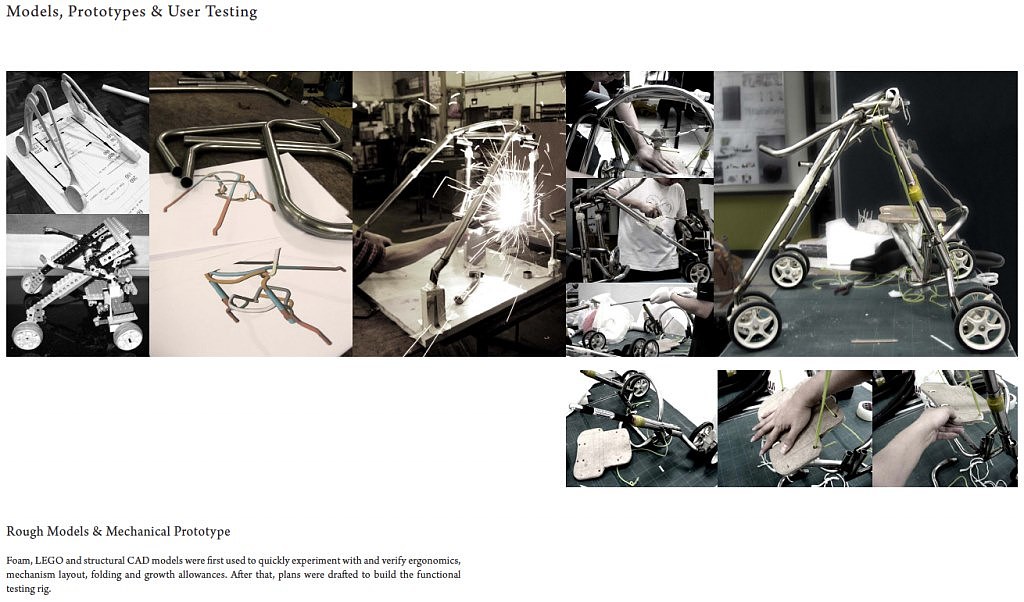 Models, Prototypes & User Testing

Rough Models & Mechanical Prototype

Foam, LEGO and structural CAD models were first used to quickly experiment with and verify ergonomics, mechanism layout, folding and growth allowances. After that, plans were drafted to build the functional testing rig.