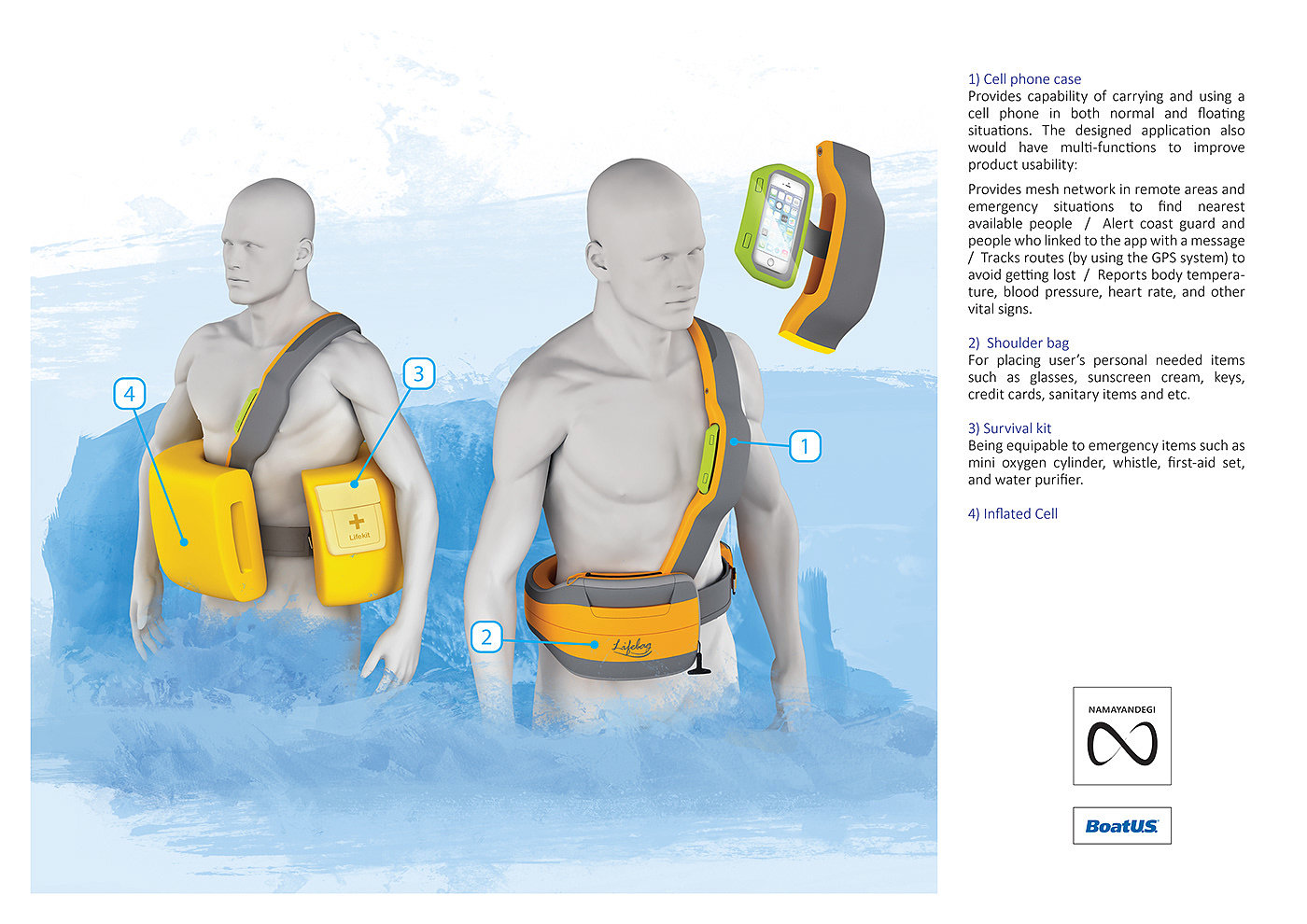 4

3

Lifekit

1

2

Lifebag

1) Cell phone case
Provides capability of carrying and using a cell phone in both normal and floating situations. The designed application also would have multi-functions to improve product usability:

Provides mesh network in remote areas and emergency situations to find nearest available people / Alert coast guard and people who linked to the app with a message / Tracks routes (by using the GPS system) to avoid getting lost / Reports body temperature, blood pressure, heart rate, and other vital signs.

2) Shoulder bag
For placing user's personal needed items such as glasses, sunscreen cream, keys, credit cards, sanitary items and etc.

3) Survival kit
Being equipable to emergency items such as mini oxygen cylinder, whistle, first-aid set, and water purifier.

4) Inflated Cell

NAMAYANDEGI

BoatU.S.